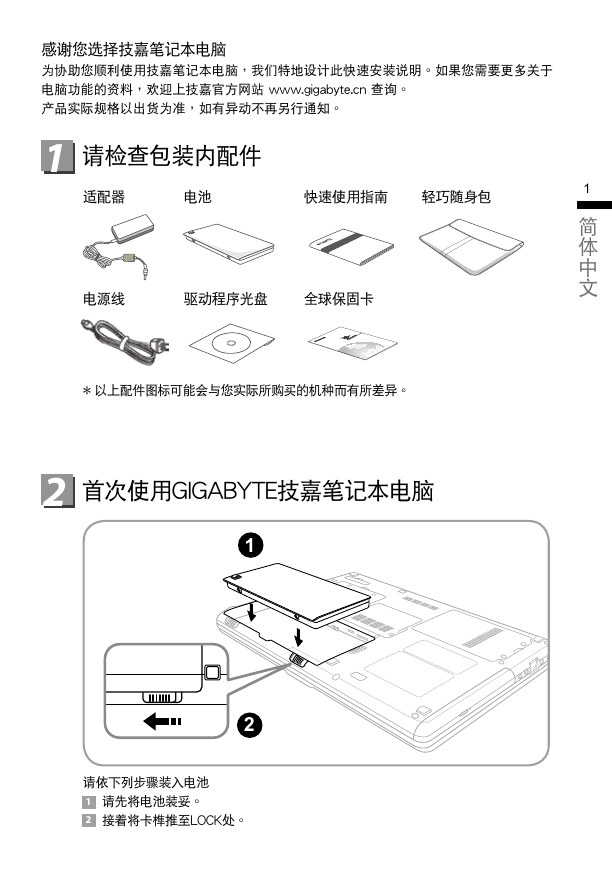 感谢您选择技嘉笔记本电脑

为协助您顺利使用技嘉笔记本电脑，我们特地设计此快速安装说明。如果您需要更多关于电脑功能的资料，欢迎上技嘉官方网站 www.gigabyte.cn 查询。

产品实际规格以出货为准，如有异动不再另行通知。

1 请检查包装内配件

适配器 电池 快速使用指南 轻巧随身包

电源线 驱动程序光盘 全球保固卡

＊以上配件图标可能会与您实际所购买的机种而有所差异。

1

简体中文

2 首次使用GIGABYTE技嘉笔记本电脑

1

2

请依下列步骤装入电池

1 请先将电池装妥。

2 接着将卡榫推至LOCK处。