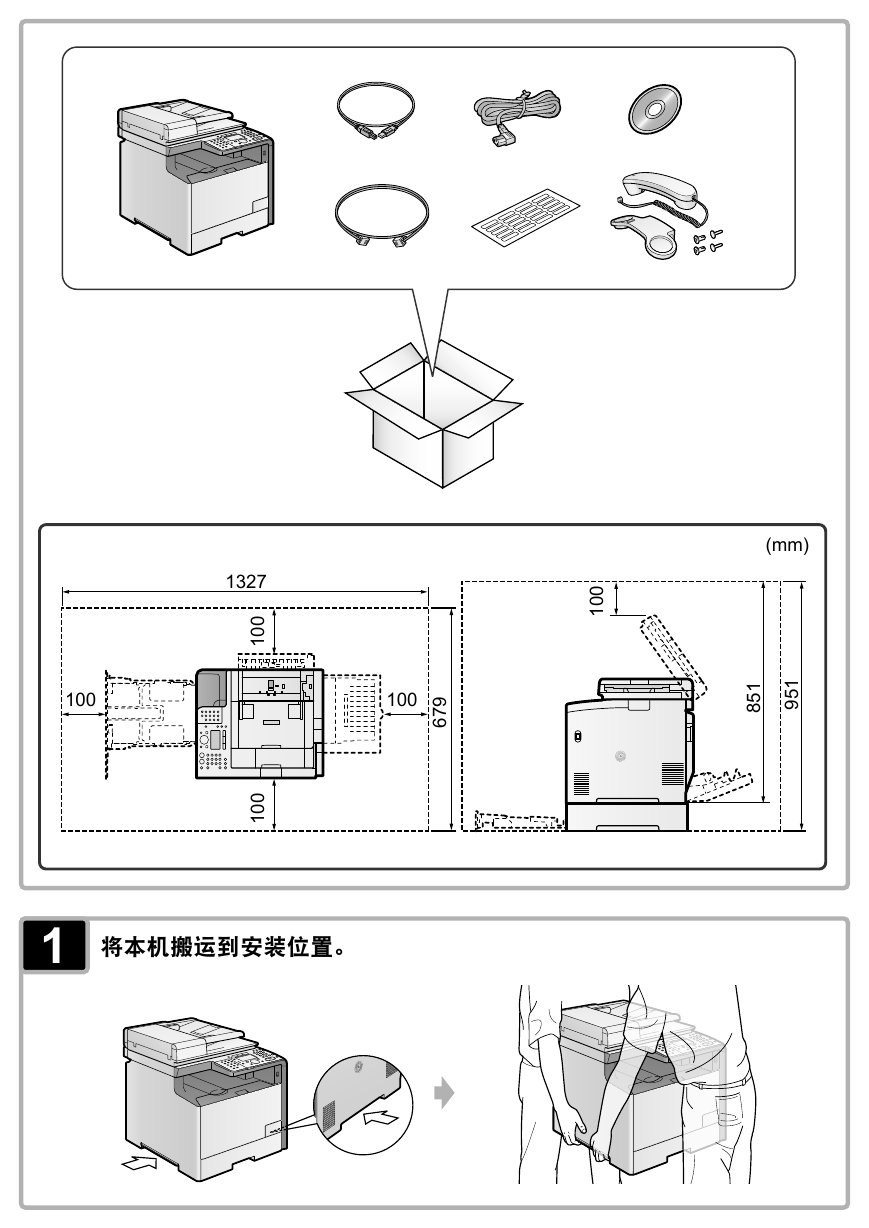 (mm)

1327

100

100

100

679

100

100

851

951

1

将本机搬运到安装位置。