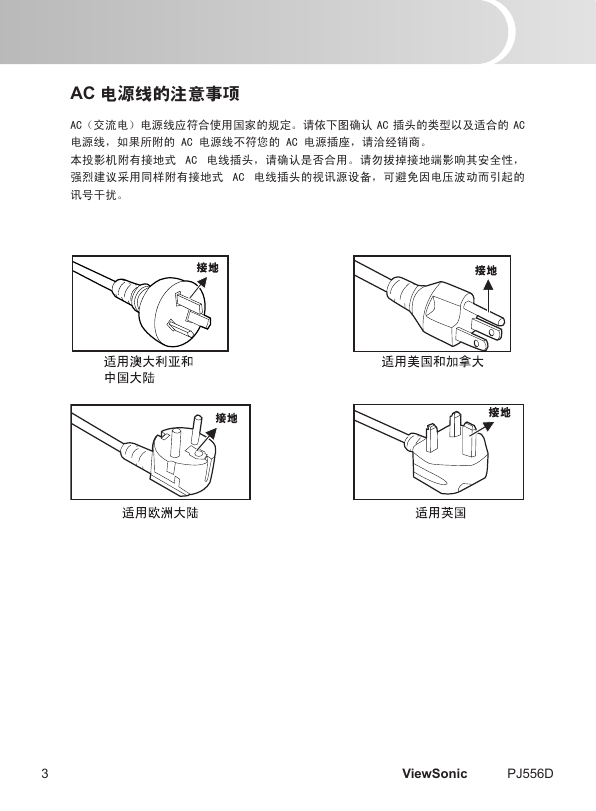 AC 电源线的注意事项

AC（交流电）电源线应符合使用国家的规定。请依下图确认 AC 插头的类型以及适合的 AC 电源线，如果所附的 AC 电源线不符您的 AC 电源插座，请洽经销商。
本投影机附有接地式 AC 电线插头，请确认是否合用。请勿拔掉接地端影响其安全性，强烈建议采用同样附有接地式 AC 电线插头的视讯源设备，可避免因电压波动而引起的讯号干扰。

接地

适用澳大利亚和中国大陆

接地

适用美国和加拿大

接地

适用欧洲大陆

接地

适用英国

3 ViewSonic PJ556D