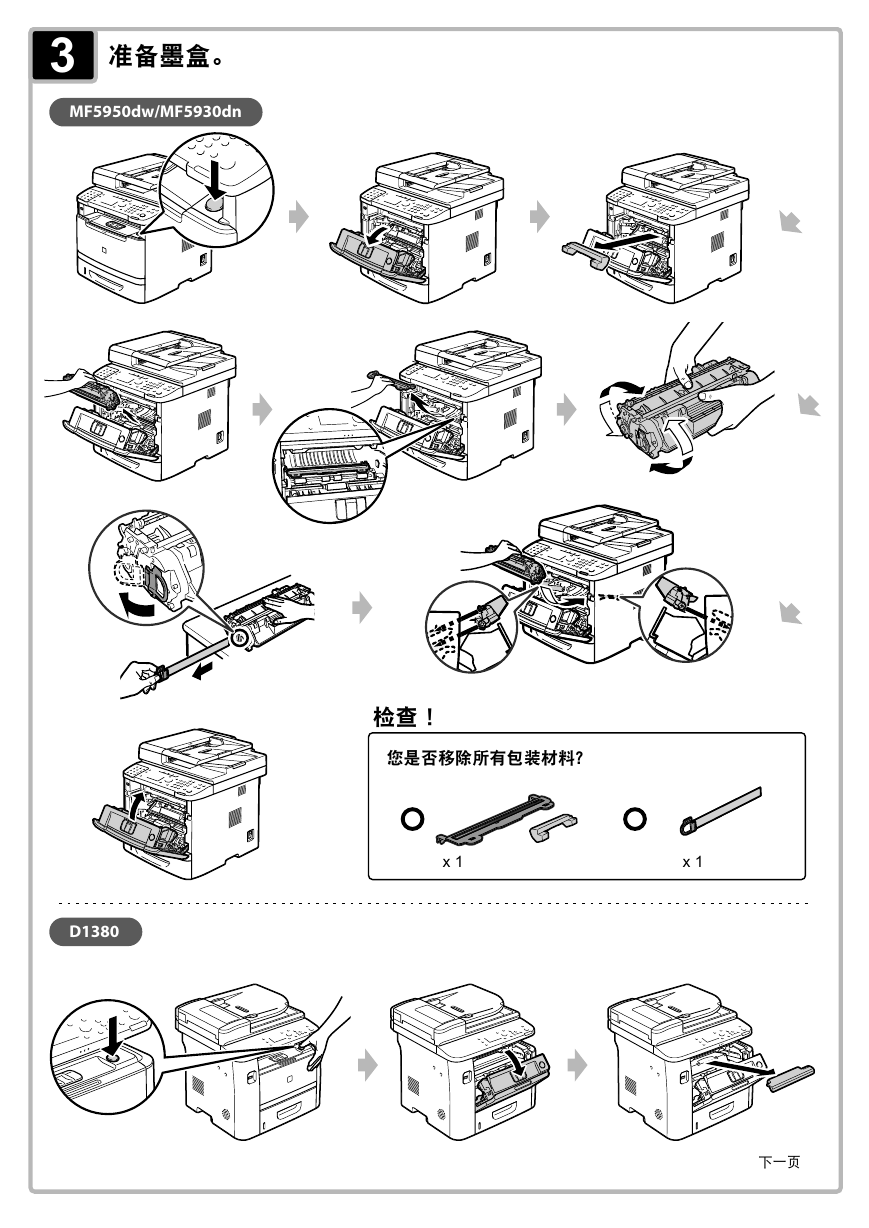 3 准备墨盒。

MF5950dw/MF5930dn

检查！

您是否移除所有包装材料?

x 1

x 1

D1380

下一页