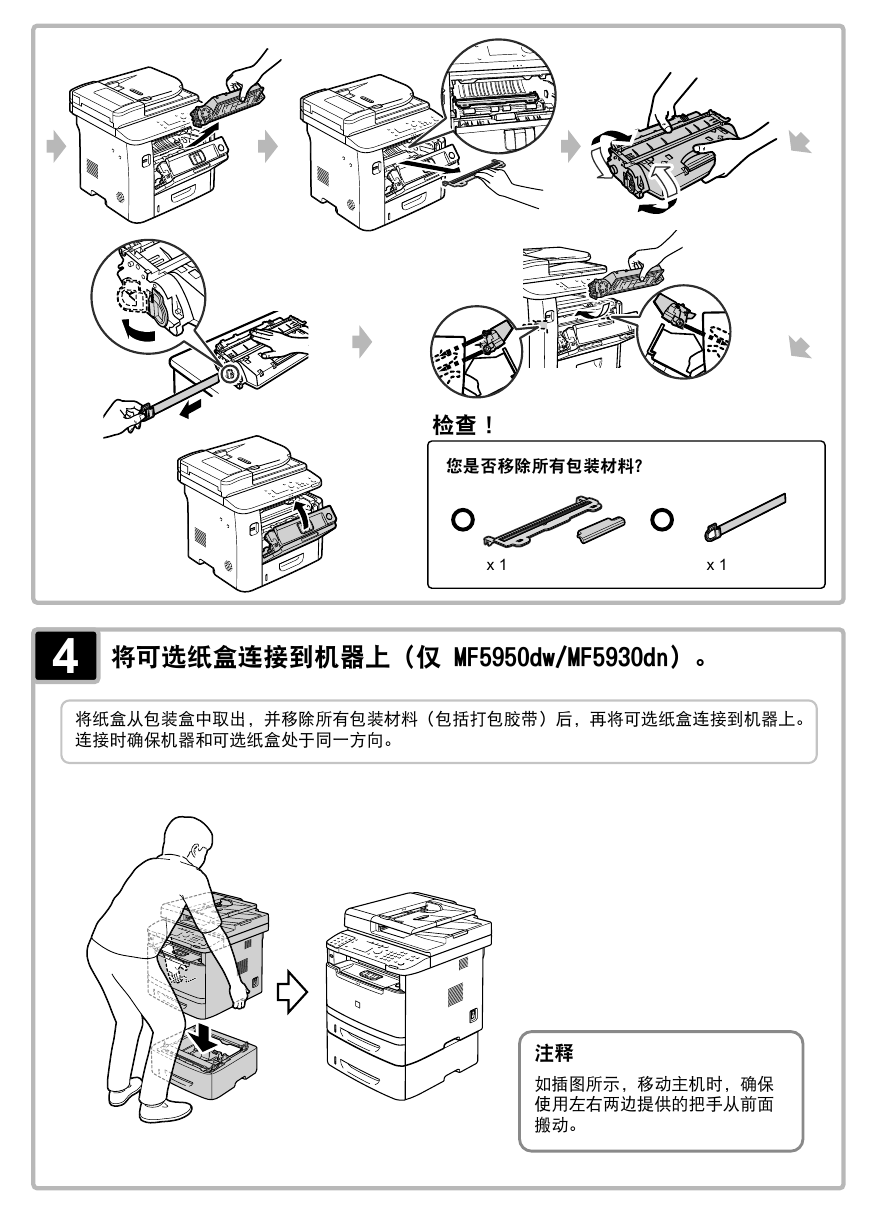 检查！

您是否移除所有包装材料?

x 1

x 1

4 将可选纸盒连接到机器上（仅 MF5950dw/MF5930dn）。

将纸盒从包装盒中取出，并移除所有包装材料（包括打包胶带）后，再将可选纸盒连接到机器上。连接时确保机器和可选纸盒处于同一方向。

注释

如插图所示，移动主机时，确保使用左右两边提供的把手从前面搬动。