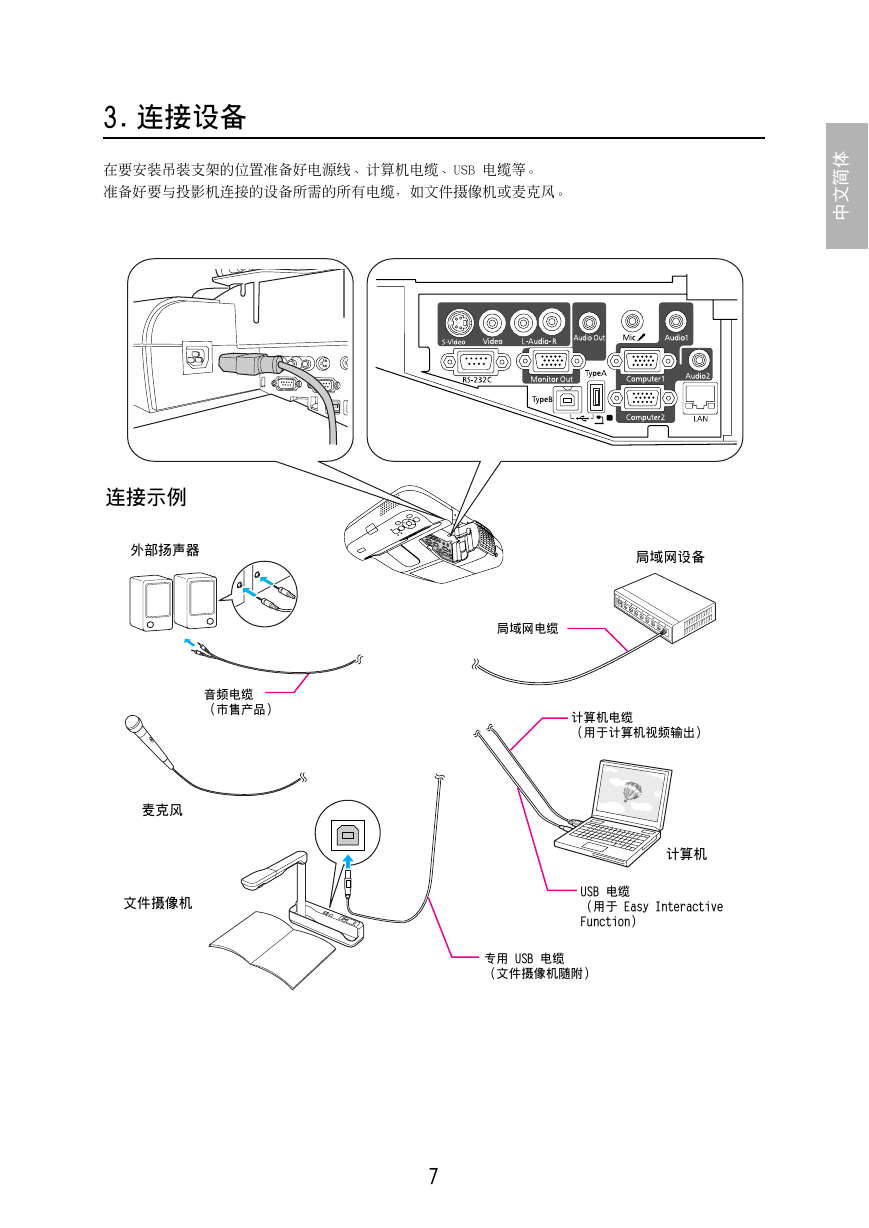 3. 连接设备

中文简体

在要安装吊装支架的位置准备好电源线、计算机电缆、USB 电缆等。
准备好要与投影机连接的设备所需的所有电缆，如文件摄像机或麦克风。

S-Video Video L-Audio-R Audio Out Mic Audio1
RS-232C Monitor Out TypeA Computer1 Audio2
TypeB Computer2 LAN

连接示例

外部扬声器

局域网设备

局域网电缆

音频电缆
（市售产品）

计算机电缆
（用于计算机视频输出）

麦克风

计算机

文件摄像机

USB 电缆
（用于 Easy Interactive Function）

专用 USB 电缆
（文件摄像机随附）

7