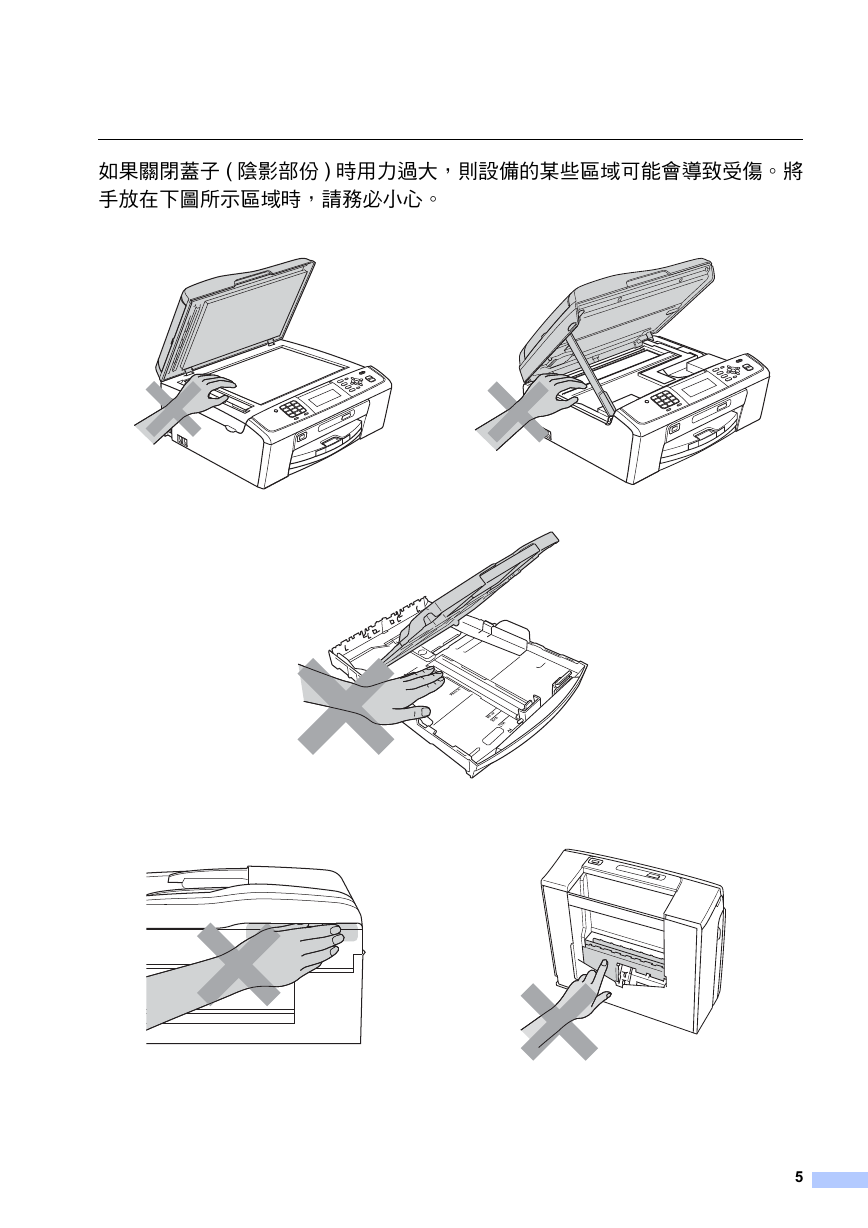 如果關閉蓋子 ( 陰影部份 ) 時用力過大，則設備的某些區域可能會導致受傷。將手放在下圖所示區域時，請務必小心。

5