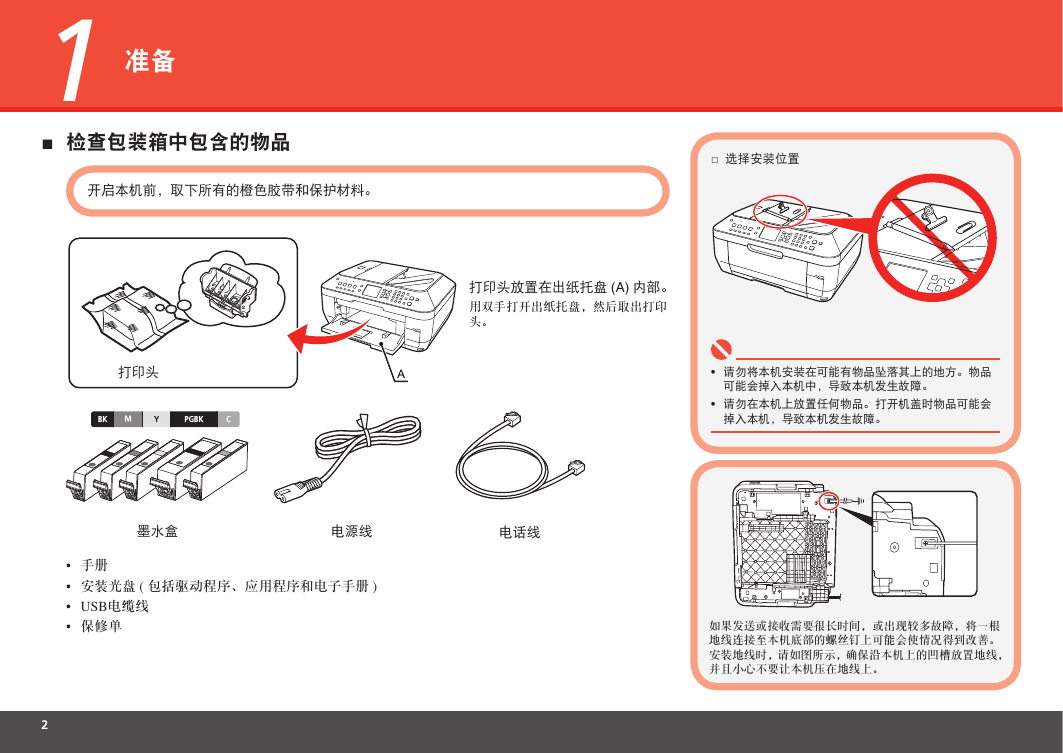 1 准备

■ 检查包装箱中包含的物品

开启本机前，取下所有的橙色胶带和保护材料。

打印头

A

打印头放置在出纸托盘 (A) 内部。
用双手打开出纸托盘，然后取出打印头。

BK M Y PGBK C

墨水盒

电源线

电话线

• 手册
• 安装光盘 ( 包括驱动程序、应用程序和电子手册 )
• USB电缆线
• 保修单

□ 选择安装位置

• 请勿将本机安装在可能有物品坠落其上的地方。物品可能会掉入本机中，导致本机发生故障。
• 请勿在本机上放置任何物品。打开机盖时物品可能会掉入本机，导致本机发生故障。

如果发送或接收需要很长时间，或出现较多故障，将一根地线连接至本机底部的螺丝钉上可能会使情况得到改善。安装地线时，请如图所示，确保沿本机上的凹槽放置地线，并且小心不要让本机压在地线上。

2