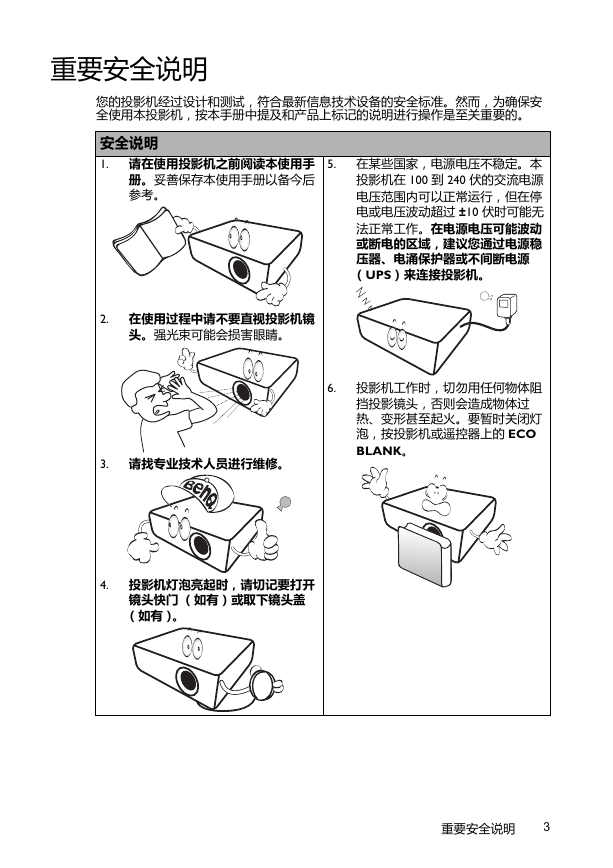 重要安全说明

您的投影机经过设计和测试，符合最新信息技术设备的安全标准。然而，为确保安全使用本投影机，按本手册中提及和产品上标记的说明进行操作是至关重要的。

安全说明

1. 请在使用投影机之前阅读本使用手册。妥善保存本使用手册以备今后参考。

2. 在使用过程中请不要直视投影机镜头。强光束可能会损害眼睛。

3. 请找专业技术人员进行维修。

BenQ

4. 投影机灯泡亮起时，请切记要打开镜头快门（如有）或取下镜头盖（如有）。

5. 在某些国家，电源电压不稳定。本投影机在 100 到 240 伏的交流电源电压范围内可以正常运行，但在停电或电压波动超过 ±10 伏时可能无法正常工作。在电源电压可能波动或断电的区域，建议您通过电源稳压器、电涌保护器或不间断电源（UPS）来连接投影机。

6. 投影机工作时，切勿用任何物体阻挡投影镜头，否则会造成物体过热、变形甚至起火。要暂时关闭灯泡，按投影机或遥控器上的 ECO BLANK。

重要安全说明 3