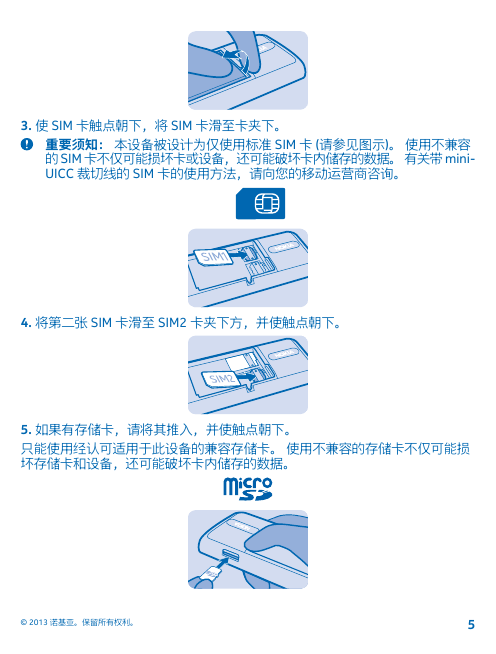 3. 使 SIM 卡触点朝下，将 SIM 卡滑至卡夹下。

重要须知： 本设备被设计为仅使用标准 SIM 卡 (请参见图示)。 使用不兼容的 SIM 卡不仅可能损坏卡或设备，还可能破坏卡内储存的数据。 有关带 mini-UICC 裁切线的 SIM 卡的使用方法，请向您的移动运营商咨询。

SIM1

4. 将第二张 SIM 卡滑至 SIM2 卡夹下方，并使触点朝下。

SIM2

5. 如果有存储卡，请将其推入，并使触点朝下。

只能使用经认可适用于此设备的兼容存储卡。 使用不兼容的存储卡不仅可能损坏存储卡和设备，还可能破坏卡内储存的数据。

micro SD

© 2013 诺基亚。保留所有权利。

5