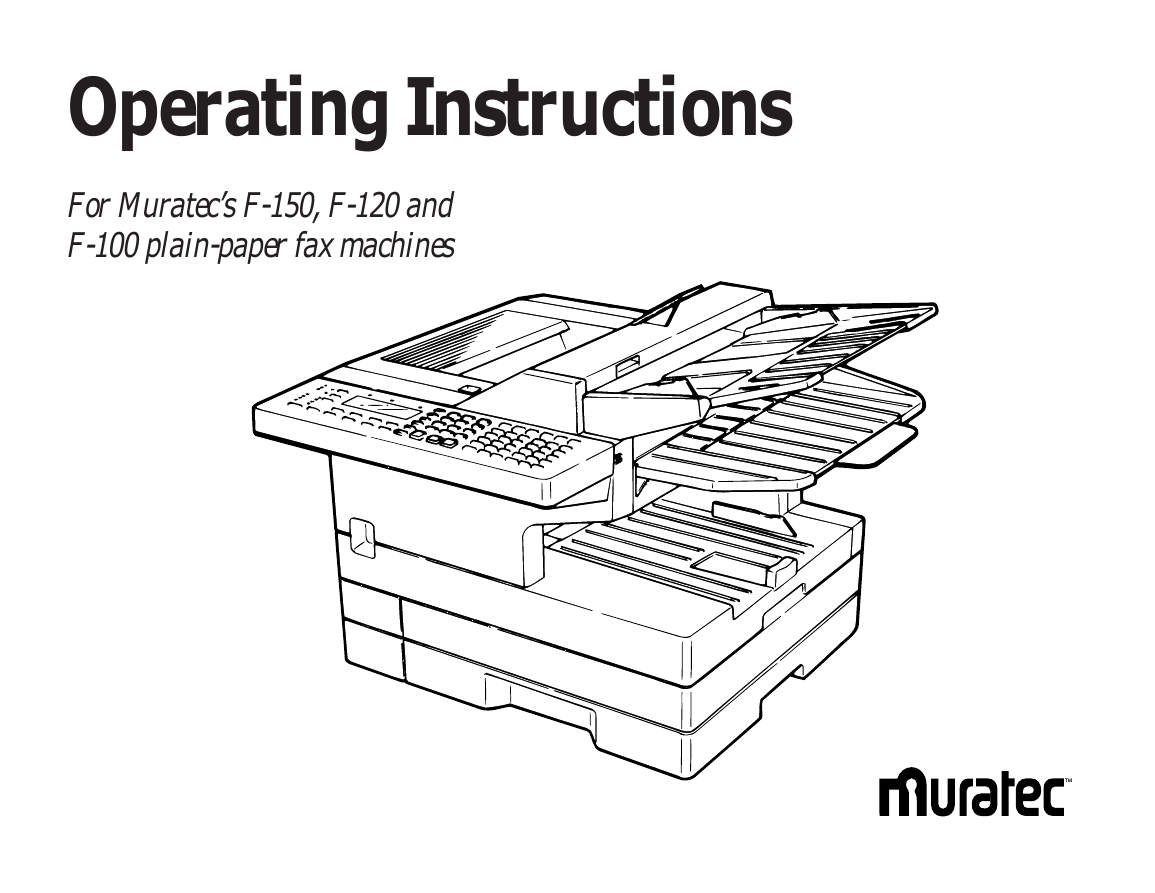 Operating Instructions

For Muratec's F-150, F-120 and F-100 plain-paper fax machines

muratec™