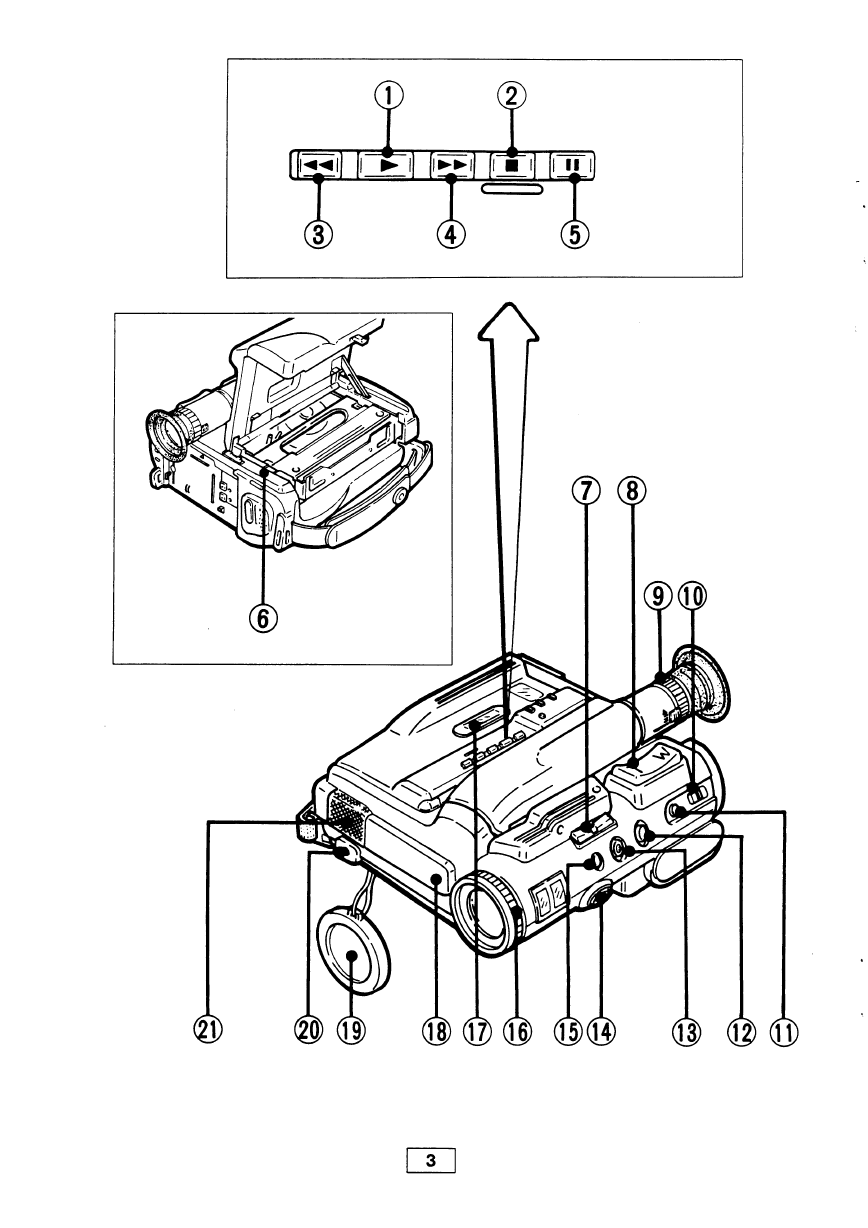 ①
②
③
④
⑤

⑥

⑦ ⑧
⑨ ⑩

W

㉑ ⑳ ⑲ ⑱ ⑰ ⑯ ⑮ ⑭ ⑬ ⑫ ⑪

3