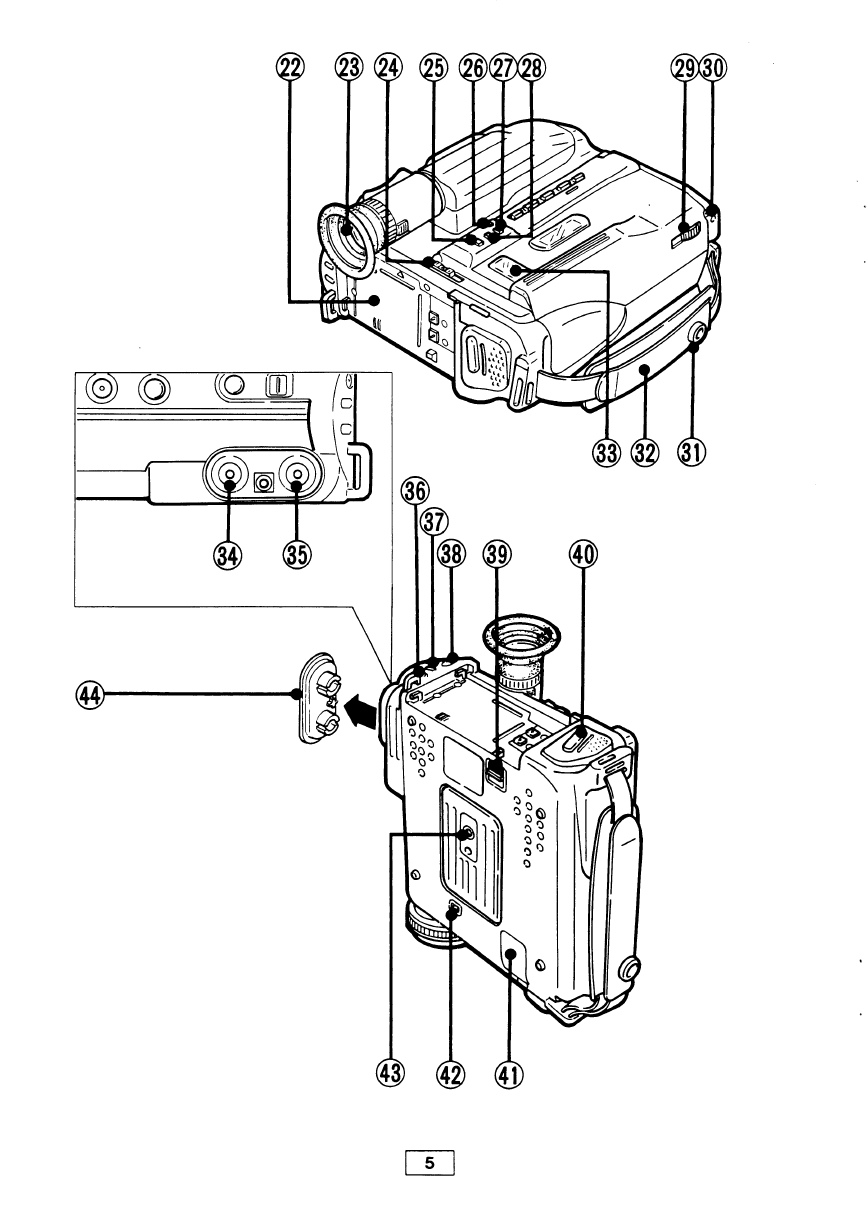 22 23 24 25 26 27 28 29 30

33 32 31

34 35

36 37 38 39 40

44

43 42 41

5