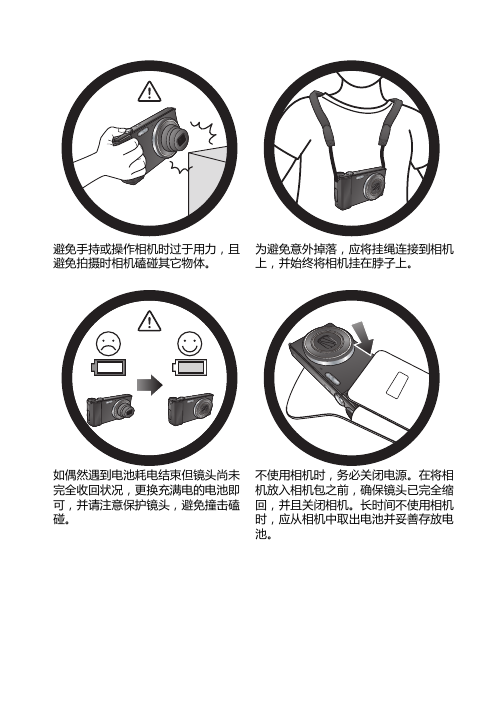 避免手持或操作相机时过于用力，且避免拍摄时相机磕碰其它物体。

为避免意外掉落，应将挂绳连接到相机上，并始终将相机挂在脖子上。

如偶然遇到电池耗电结束但镜头尚未完全收回状况，更换充满电的电池即可，并请注意保护镜头，避免撞击磕碰。

不使用相机时，务必关闭电源。在将相机放入相机包之前，确保镜头已完全缩回，并且关闭相机。长时间不使用相机时，应从相机中取出电池并妥善存放电池。