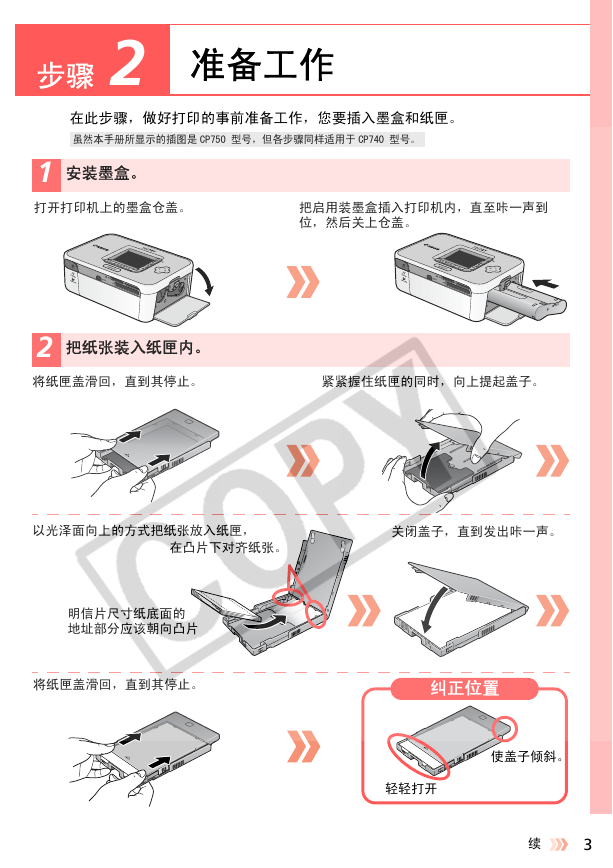 步骤 2 准备工作

在此步骤，做好打印的事前准备工作，您要插入墨盒和纸匣。

虽然本手册所显示的插图是 CP750 型号，但各步骤同样适用于 CP740 型号。

1 安装墨盒。

打开打印机上的墨盒仓盖。

把启用装墨盒插入打印机内，直至咔一声到位，然后关上仓盖。

2 把纸张装入纸匣内。

将纸匣盖滑回，直到其停止。

紧紧握住纸匣的同时，向上提起盖子。

以光泽面向上的方式把纸张放入纸匣，
在凸片下对齐纸张。

明信片尺寸纸底面的地址部分应该朝向凸片

关闭盖子，直到发出咔一声。

将纸匣盖滑回，直到其停止。

纠正位置

使盖子倾斜。

轻轻打开

COPY

续 3