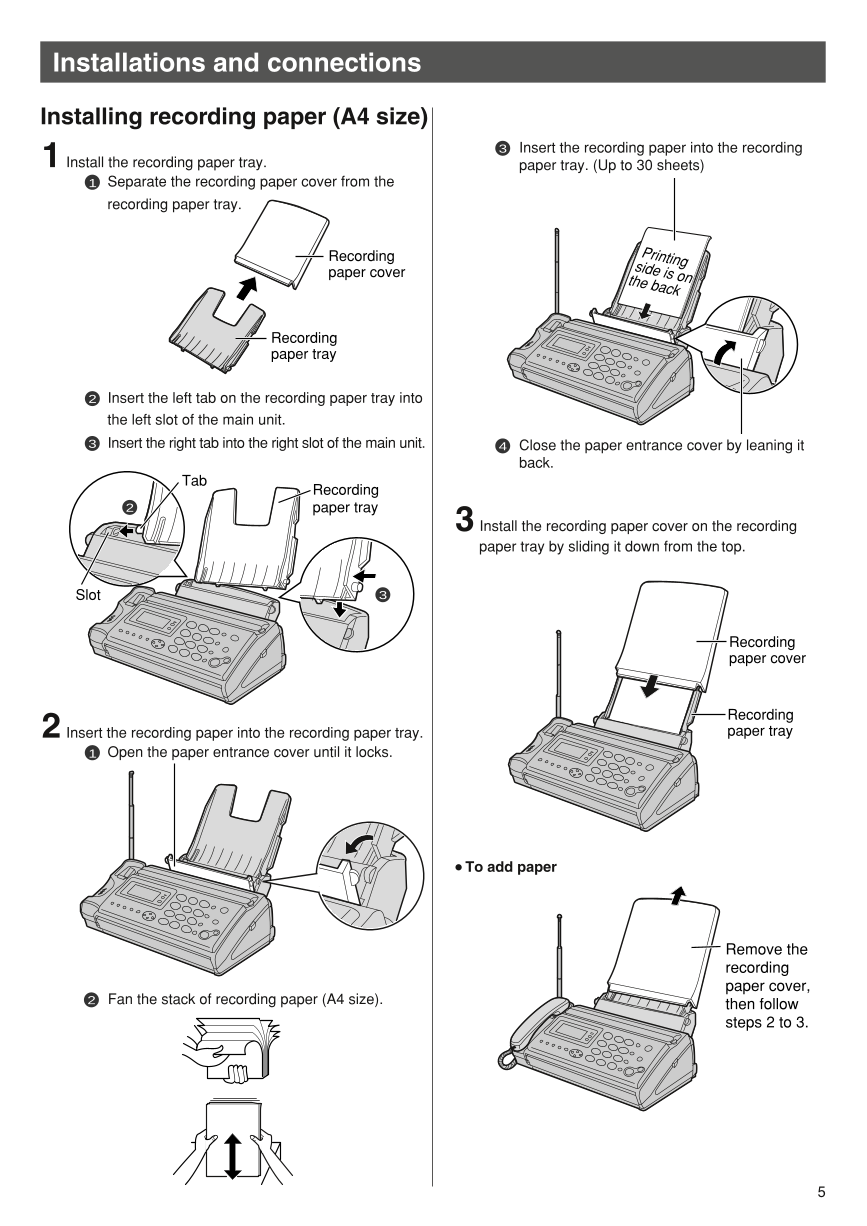 Installations and connections

Installing recording paper (A4 size)

1 Install the recording paper tray.
❶ Separate the recording paper cover from the recording paper tray.

Recording paper cover

Recording paper tray

❷ Insert the left tab on the recording paper tray into the left slot of the main unit.
❸ Insert the right tab into the right slot of the main unit.

Tab

❷

Recording paper tray

Slot

❸

2 Insert the recording paper into the recording paper tray.
❶ Open the paper entrance cover until it locks.

❷ Fan the stack of recording paper (A4 size).

❸ Insert the recording paper into the recording paper tray. (Up to 30 sheets)

Printing side is on the back

❹ Close the paper entrance cover by leaning it back.

3 Install the recording paper cover on the recording paper tray by sliding it down from the top.

Recording paper cover

Recording paper tray

● To add paper

Remove the recording paper cover, then follow steps 2 to 3.

5