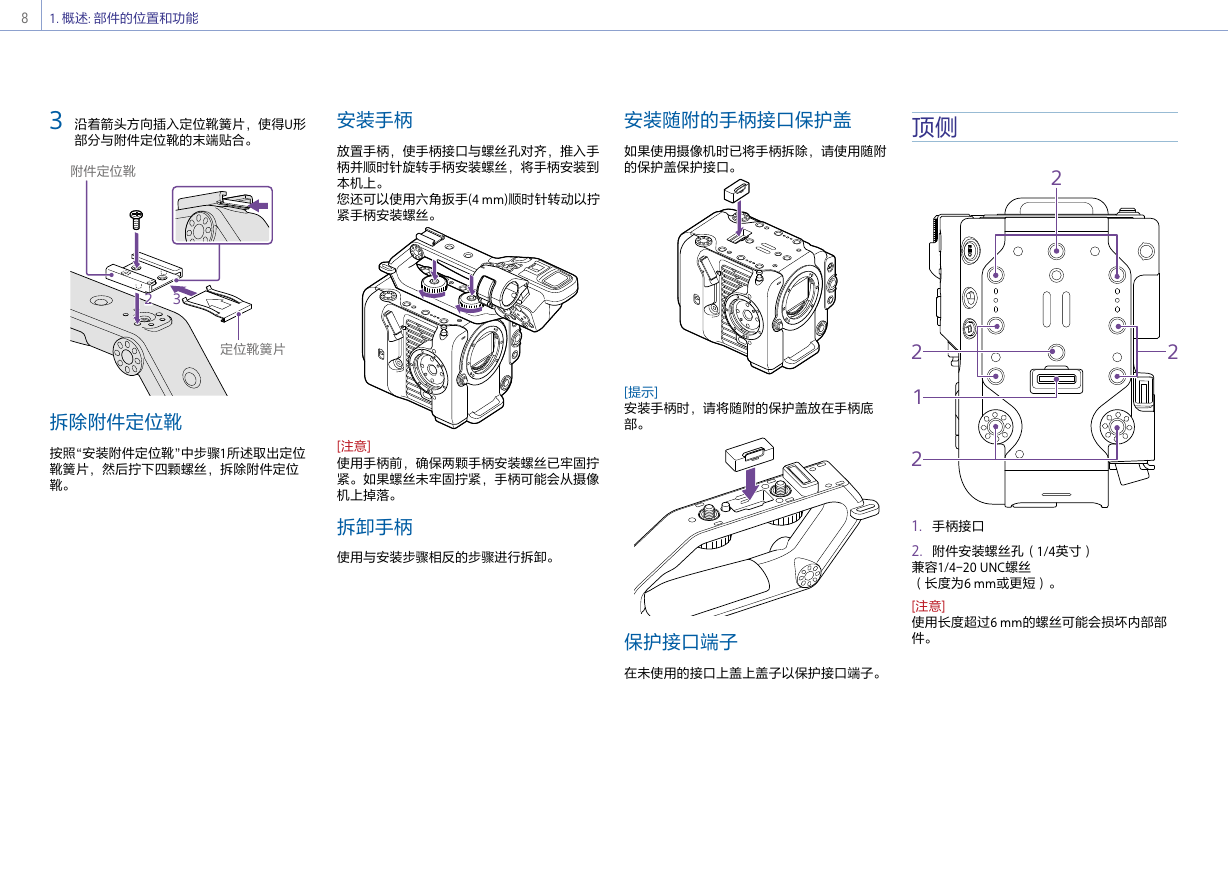 8 1. 概述: 部件的位置和功能

3 沿着箭头方向插入定位靴簧片，使得U形部分与附件定位靴的末端贴合。

附件定位靴

2

3

定位靴簧片

拆除附件定位靴

按照“安装附件定位靴”中步骤1所述取出定位靴簧片，然后拧下四颗螺丝，拆除附件定位靴。

安装手柄

放置手柄，使手柄接口与螺丝孔对齐，推入手柄并顺时针旋转手柄安装螺丝，将手柄安装到本机上。
您还可以使用六角扳手(4 mm)顺时针转动以拧紧手柄安装螺丝。

[注意]
使用手柄前，确保两颗手柄安装螺丝已牢固拧紧。如果螺丝未牢固拧紧，手柄可能会从摄像机上掉落。

拆卸手柄

使用与安装步骤相反的步骤进行拆卸。

安装随附的手柄接口保护盖

如果使用摄像机时已将手柄拆除，请使用随附的保护盖保护接口。

[提示]
安装手柄时，请将随附的保护盖放在手柄底部。

保护接口端子

在未使用的接口上盖上盖子以保护接口端子。

顶侧

2

2

2

1

2

1. 手柄接口

2. 附件安装螺丝孔（1/4英寸）
兼容1/4-20 UNC螺丝
（长度为6 mm或更短）。

[注意]
使用长度超过6 mm的螺丝可能会损坏内部部件。