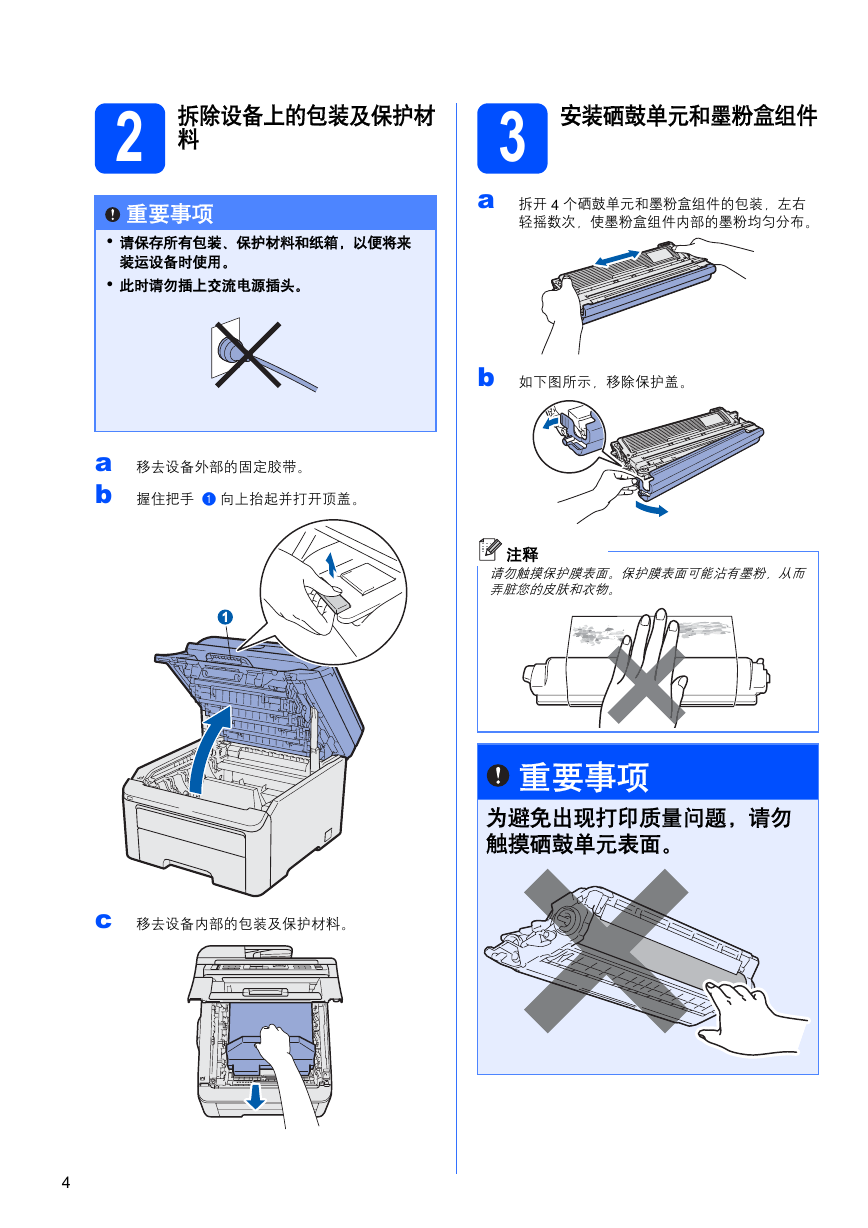 2

拆除设备上的包装及保护材料

重要事项

• 请保存所有包装、保护材料和纸箱，以便将来装运设备时使用。

• 此时请勿插上交流电源插头。

a 移去设备外部的固定胶带。

b 握住把手 1 向上抬起并打开顶盖。

1

c 移去设备内部的包装及保护材料。

3

安装硒鼓单元和墨粉盒组件

a 拆开 4 个硒鼓单元和墨粉盒组件的包装，左右轻摇数次，使墨粉盒组件内部的墨粉均匀分布。

b 如下图所示，移除保护盖。

注释

请勿触摸保护膜表面。保护膜表面可能沾有墨粉，从而弄脏您的皮肤和衣物。

重要事项

为避免出现打印质量问题，请勿触摸硒鼓单元表面。

4