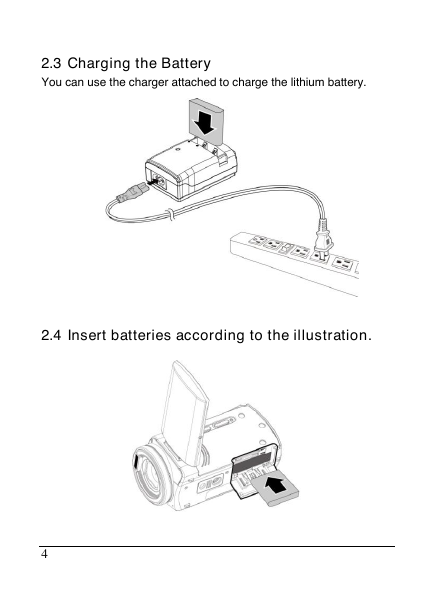 2.3 Charging the Battery

You can use the charger attached to charge the lithium battery.

2.4 Insert batteries according to the illustration.

4