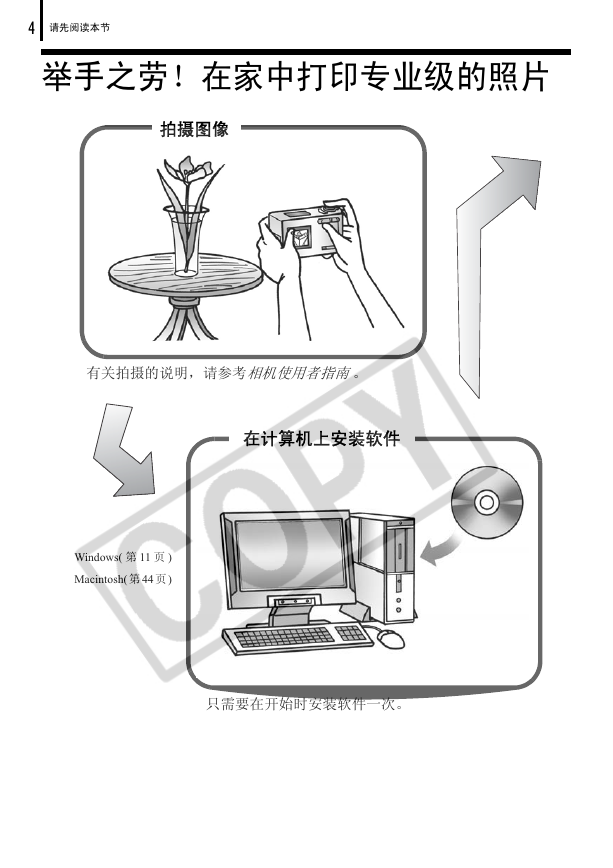 4 请先阅读本节

举手之劳！在家中打印专业级的照片

拍摄图像

有关拍摄的说明，请参考相机使用者指南。

在计算机上安装软件

Windows( 第 11 页 )
Macintosh( 第 44 页 )

只需要在开始时安装软件一次。

COPY