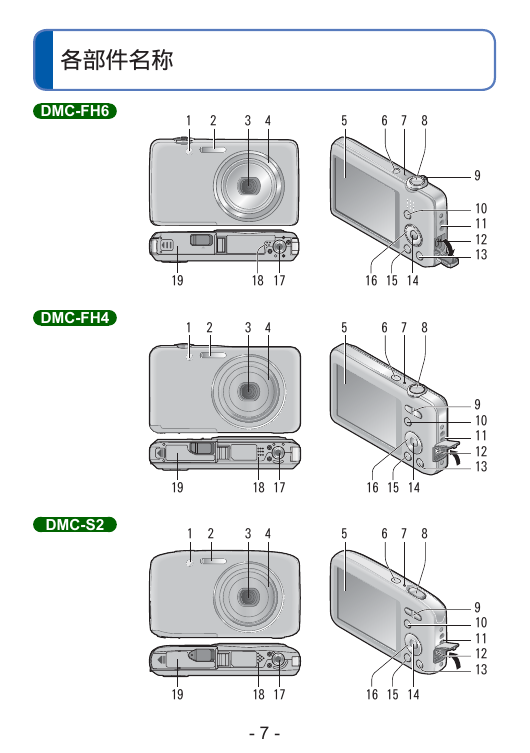 各部件名称

DMC-FH6

1 2 3 4
19 18 17
5 6 7 8
9
10
11
12
13
16 15 14

DMC-FH4

1 2 3 4
19 18 17
5 6 7 8
9
10
11
12
13
16 15 14

DMC-S2

1 2 3 4
19 18 17
5 6 7 8
9
10
11
12
13
16 15 14

- 7 -