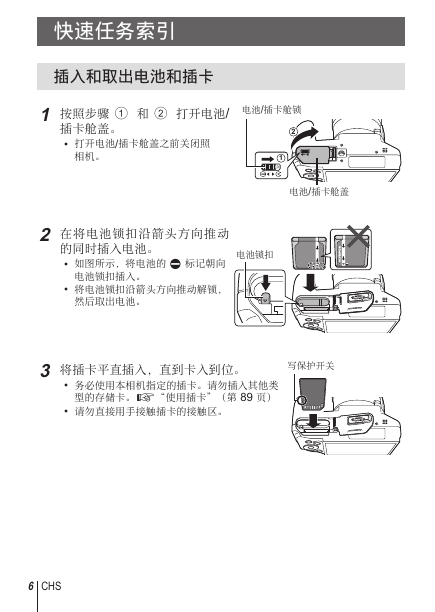 快速任务索引

插入和取出电池和插卡

1 按照步骤 ① 和 ② 打开电池/插卡舱盖。
• 打开电池/插卡舱盖之前关闭照相机。

电池/插卡舱锁
②
①
电池/插卡舱盖

2 在将电池锁扣沿箭头方向推动的同时插入电池。
• 如图所示，将电池的 ⊖ 标记朝向电池锁扣插入。
• 将电池锁扣沿箭头方向推动解锁，然后取出电池。

电池锁扣

3 将插卡平直插入，直到卡入到位。
• 务必使用本相机指定的插卡。请勿插入其他类型的存储卡。☞“使用插卡”（第 89 页）
• 请勿直接用手接触插卡的接触区。

写保护开关

6 CHS