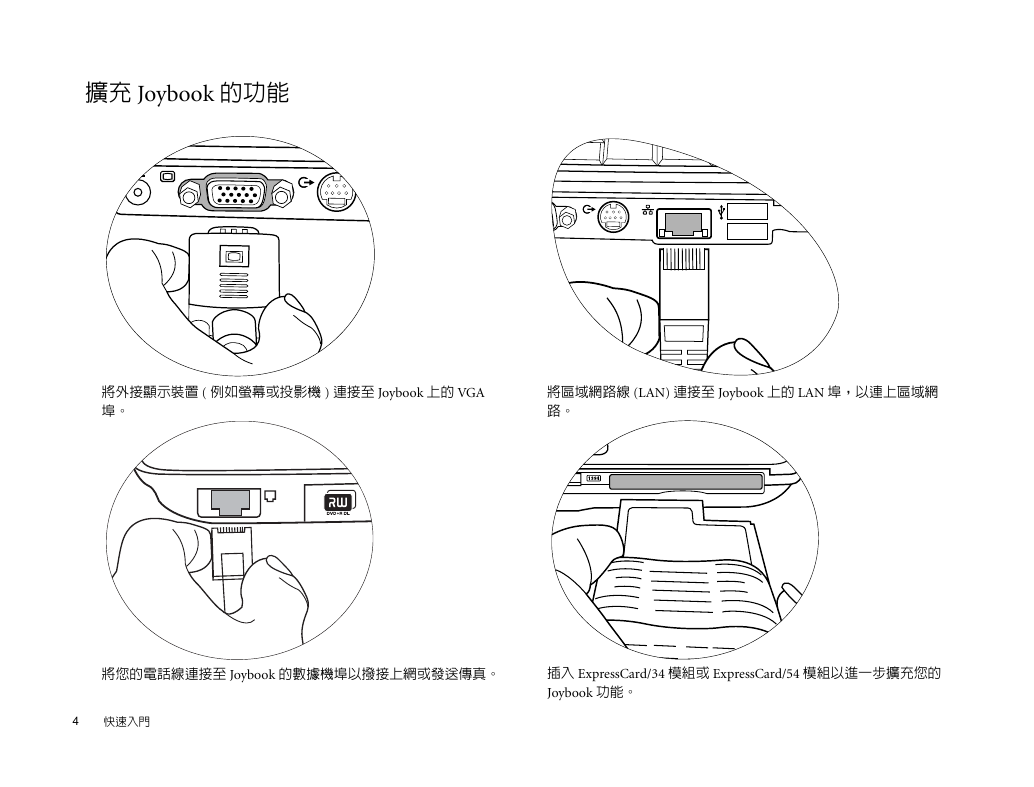 擴充 Joybook 的功能

將外接顯示裝置 ( 例如螢幕或投影機 ) 連接至 Joybook 上的 VGA 埠。

將區域網路線 (LAN) 連接至 Joybook 上的 LAN 埠，以連上區域網路。

RW
DVD+R DL

將您的電話線連接至 Joybook 的數據機埠以撥接上網或發送傳真。

插入 ExpressCard/34 模組或 ExpressCard/54 模組以進一步擴充您的 Joybook 功能。

4 快速入門