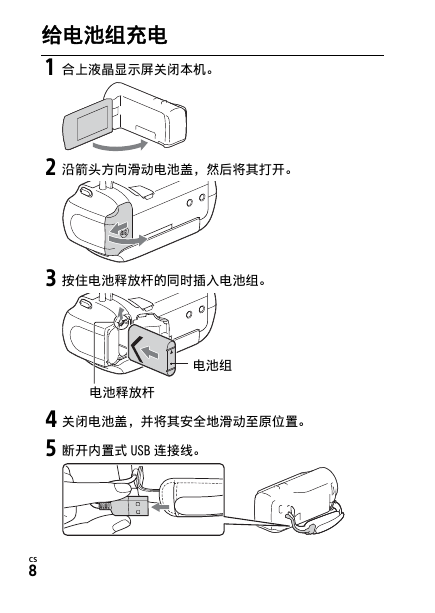 给电池组充电

1 合上液晶显示屏关闭本机。

2 沿箭头方向滑动电池盖，然后将其打开。

3 按住电池释放杆的同时插入电池组。

电池组

电池释放杆

4 关闭电池盖，并将其安全地滑动至原位置。

5 断开内置式 USB 连接线。

CS
8