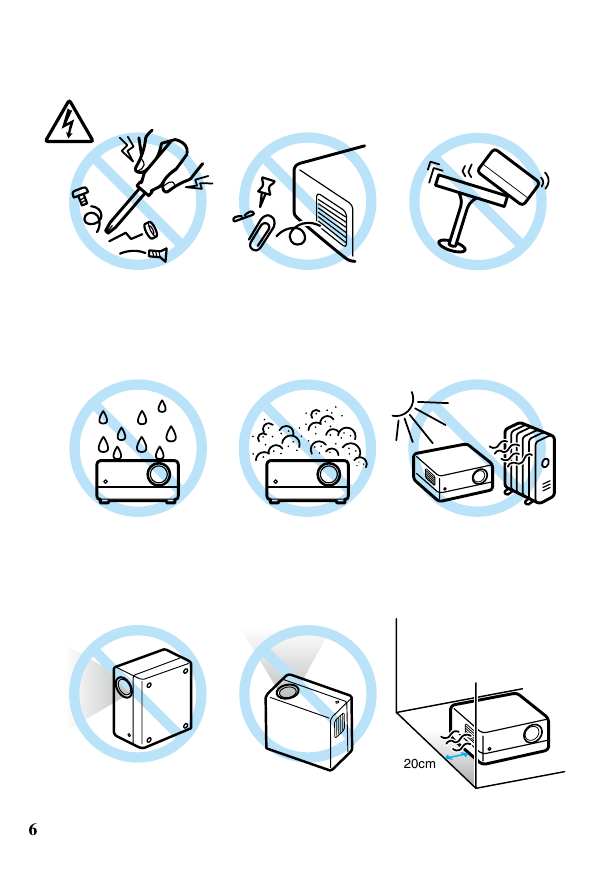 20cm

6