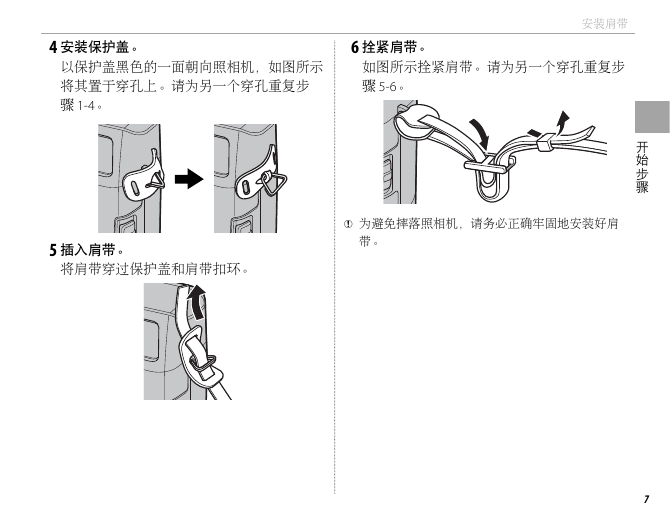 安装肩带

4 安装保护盖。
以保护盖黑色的一面朝向照相机，如图所示将其置于穿孔上。请为另一个穿孔重复步骤 1-4。

5 插入肩带。
将肩带穿过保护盖和肩带扣环。

6 拴紧肩带。
如图所示拴紧肩带。请为另一个穿孔重复步骤 5-6。

① 为避免摔落照相机，请务必正确牢固地安装好肩带。

开始步骤

7