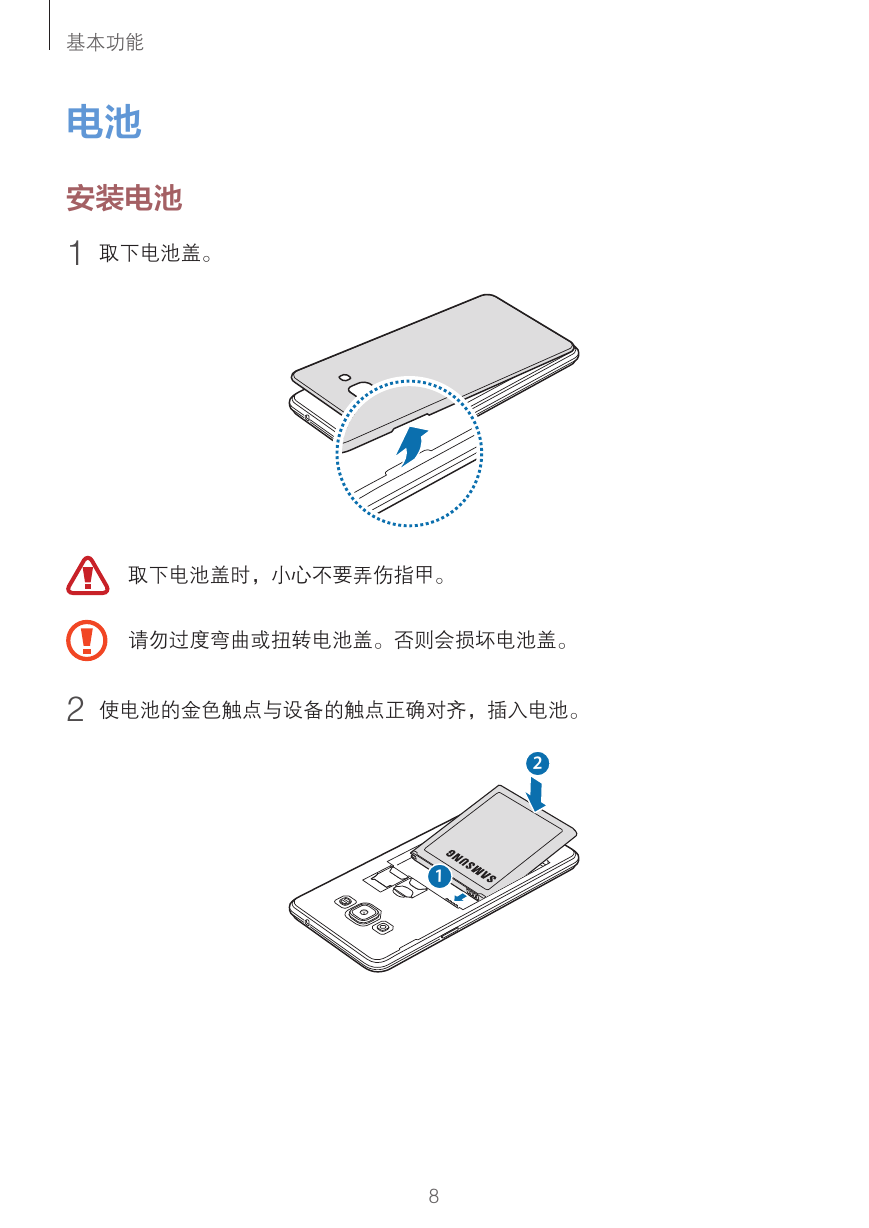 基本功能

电池

安装电池

1 取下电池盖。

取下电池盖时，小心不要弄伤指甲。

请勿过度弯曲或扭转电池盖。否则会损坏电池盖。

2 使电池的金色触点与设备的触点正确对齐，插入电池。

2

SAMSUNG

1

8