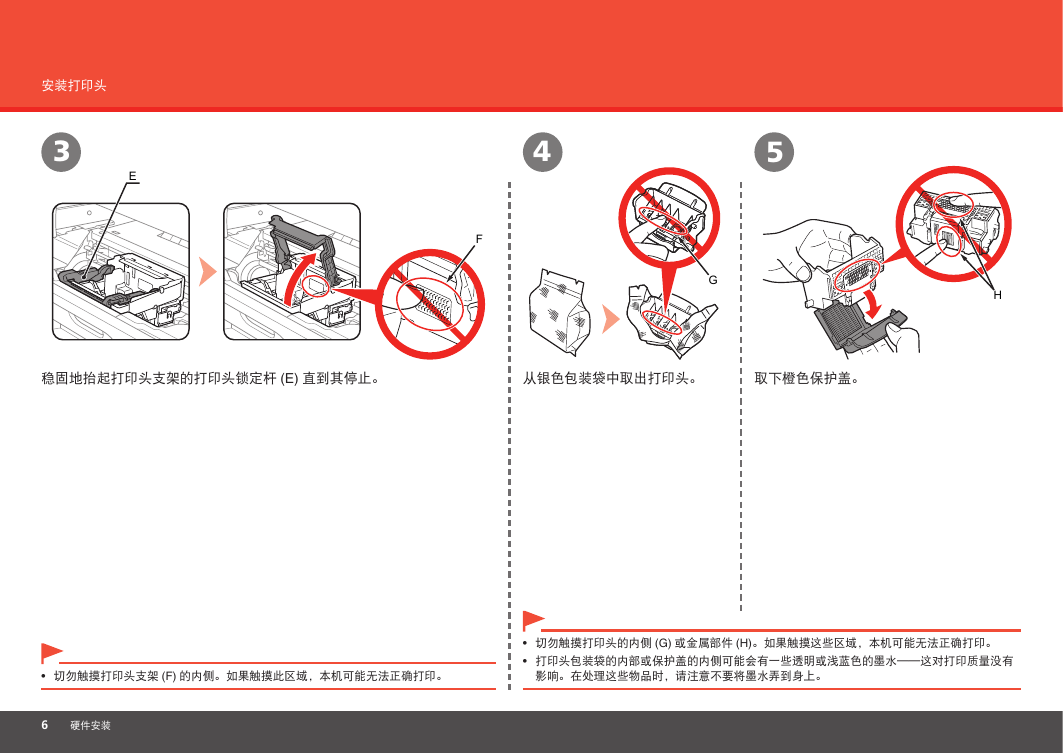 安装打印头

3

E

F

稳固地抬起打印头支架的打印头锁定杆 (E) 直到其停止。

• 切勿触摸打印头支架 (F) 的内侧。如果触摸此区域，本机可能无法正确打印。

4

G

从银色包装袋中取出打印头。

5

H

取下橙色保护盖。

• 切勿触摸打印头的内侧 (G) 或金属部件 (H)。如果触摸这些区域，本机可能无法正确打印。
• 打印头包装袋的内部或保护盖的内侧可能会有一些透明或浅蓝色的墨水——这对打印质量没有影响。在处理这些物品时，请注意不要将墨水弄到身上。

6 硬件安装