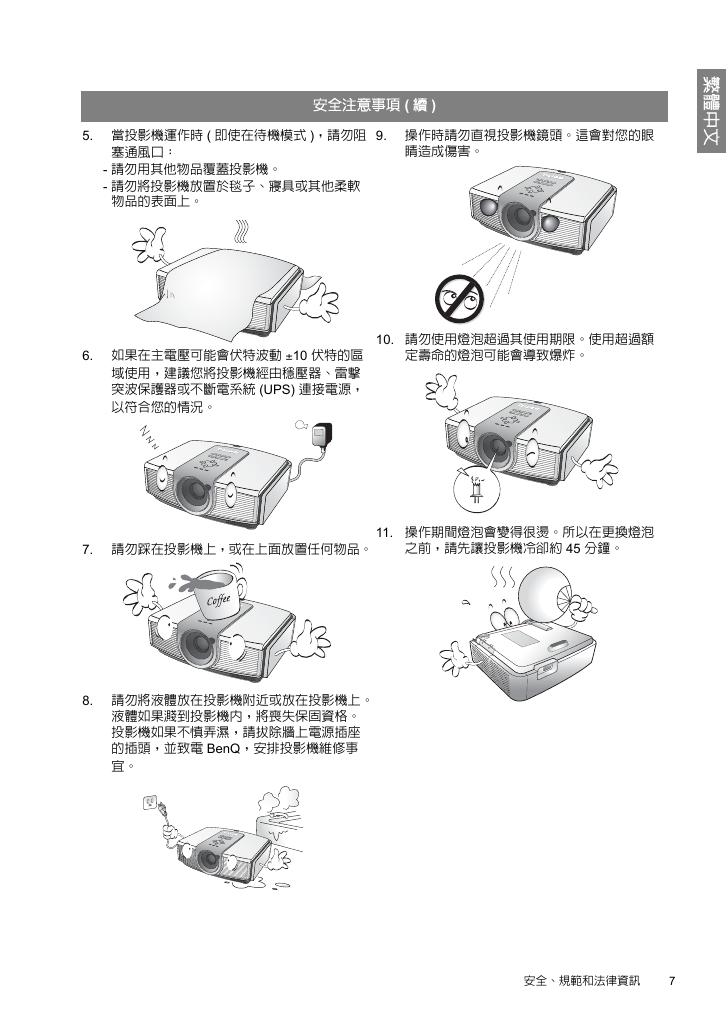 繁體中文

安全注意事項 ( 續 )

5. 當投影機運作時 ( 即使在待機模式 )，請勿阻塞通風口：
- 請勿用其他物品覆蓋投影機。
- 請勿將投影機放置於毯子、寢具或其他柔軟物品的表面上。

6. 如果在主電壓可能會伏特波動 ±10 伏特的區域使用，建議您將投影機經由穩壓器、雷擊突波保護器或不斷電系統 (UPS) 連接電源，以符合您的情況。

7. 請勿踩在投影機上，或在上面放置任何物品。

Coffee

8. 請勿將液體放在投影機附近或放在投影機上。液體如果濺到投影機內，將喪失保固資格。投影機如果不慎弄濕，請拔除牆上電源插座的插頭，並致電 BenQ，安排投影機維修事宜。

9. 操作時請勿直視投影機鏡頭。這會對您的眼睛造成傷害。

10. 請勿使用燈泡超過其使用期限。使用超過額定壽命的燈泡可能會導致爆炸。

11. 操作期間燈泡會變得很燙。所以在更換燈泡之前，請先讓投影機冷卻約 45 分鐘。

安全、規範和法律資訊 7