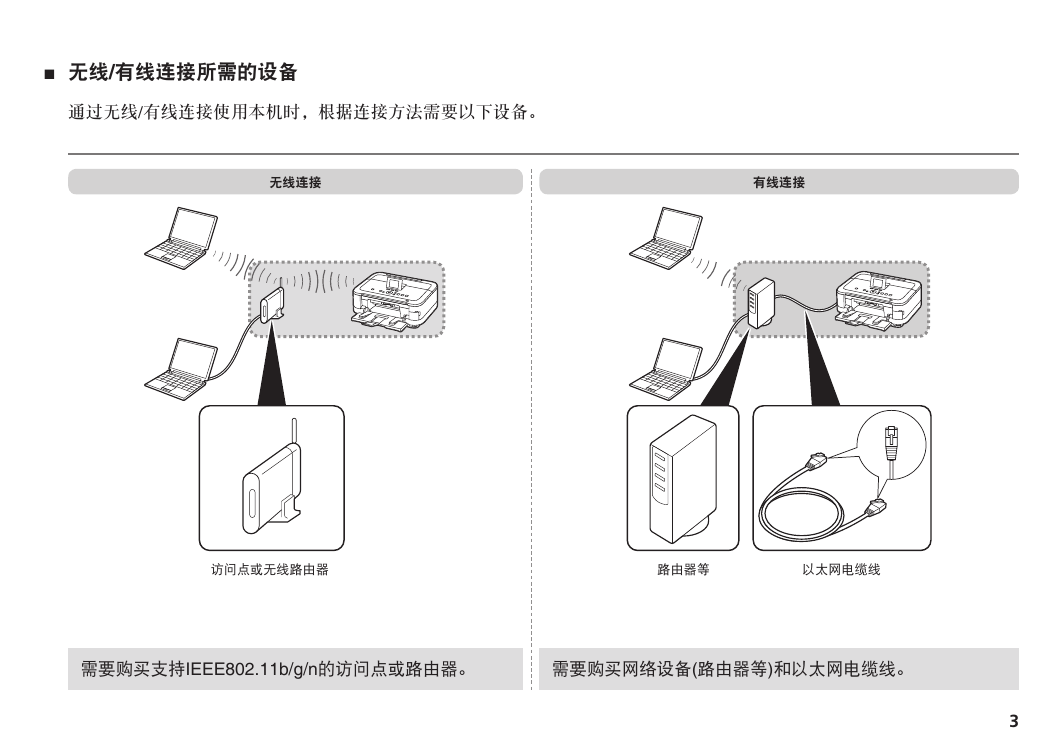 ■ 无线/有线连接所需的设备

通过无线/有线连接使用本机时，根据连接方法需要以下设备。

无线连接

访问点或无线路由器

需要购买支持IEEE802.11b/g/n的访问点或路由器。

有线连接

路由器等

以太网电缆线

需要购买网络设备(路由器等)和以太网电缆线。

3