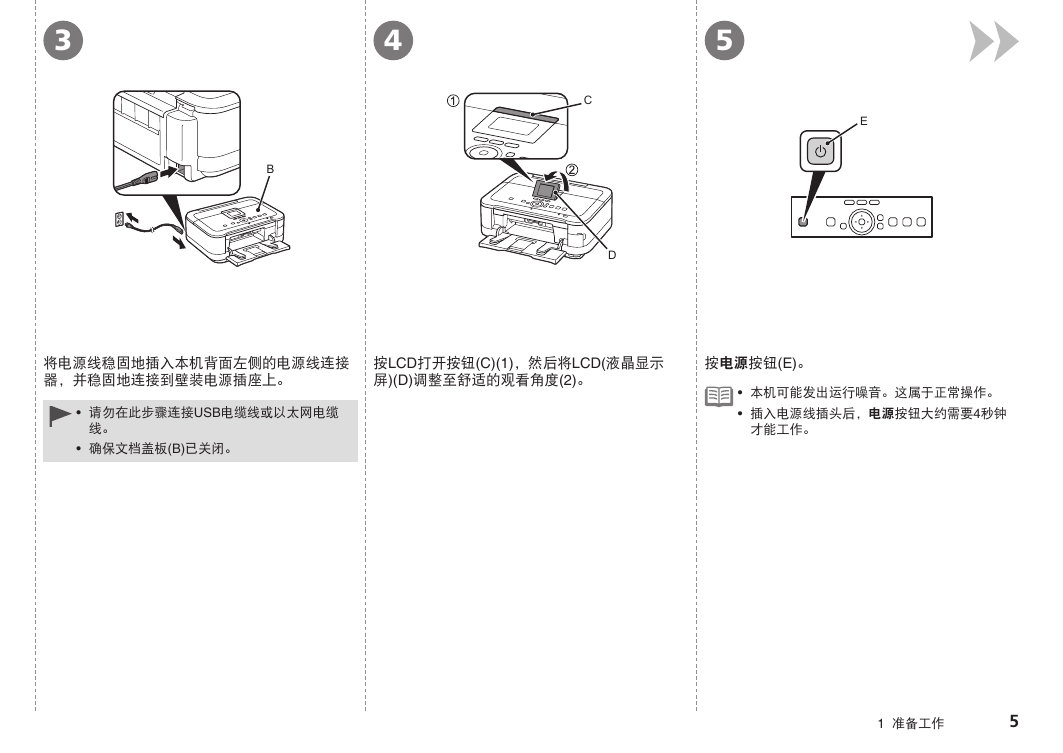 3

B

将电源线稳固地插入本机背面左侧的电源线连接器，并稳固地连接到壁装电源插座上。

• 请勿在此步骤连接USB电缆线或以太网电缆线。

• 确保文档盖板(B)已关闭。

4

①

C

②

D

按LCD打开按钮(C)(1)，然后将LCD(液晶显示屏)(D)调整至舒适的观看角度(2)。

5

E

按电源按钮(E)。

• 本机可能发出运行噪音。这属于正常操作。

• 插入电源线插头后，电源按钮大约需要4秒钟才能工作。

1 准备工作

5