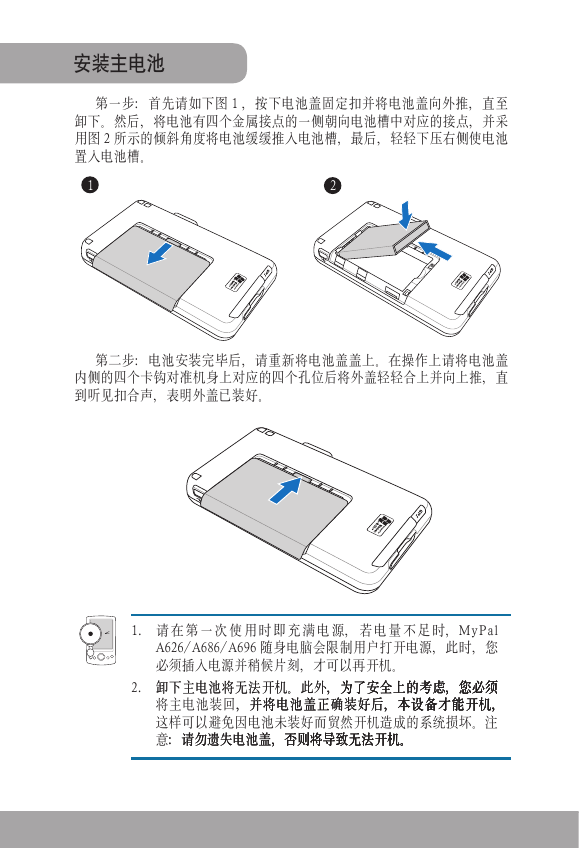 安装主电池

第一步：首先请如下图 1，按下电池盖固定扣并将电池盖向外推，直至卸下。然后，将电池有四个金属接点的一侧朝向电池槽中对应的接点，并采用图 2 所示的倾斜角度将电池缓缓推入电池槽，最后，轻轻下压右侧使电池置入电池槽。

1

2

第二步：电池安装完毕后，请重新将电池盖盖上，在操作上请将电池盖内侧的四个卡钩对准机身上对应的四个孔位后将外盖轻轻合上并向上推，直到听见扣合声，表明外盖已装好。

1. 请在第一次使用时即充满电源，若电量不足时，MyPal A626/A686/A696 随身电脑会限制用户打开电源，此时，您必须插入电源并稍候片刻，才可以再开机。

2. 卸下主电池将无法开机。此外，为了安全上的考虑，您必须将主电池装回，并将电池盖正确装好后，本设备才能开机，这样可以避免因电池未装好而贸然开机造成的系统损坏。注意：请勿遗失电池盖，否则将导致无法开机。