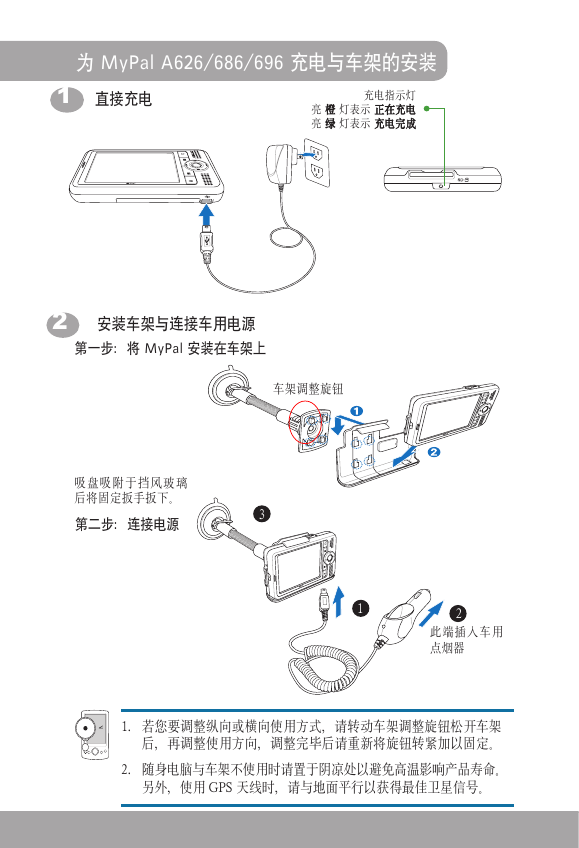 为 MyPal A626/686/696 充电与车架的安装

1 直接充电

充电指示灯
亮 橙 灯表示 正在充电
亮 绿 灯表示 充电完成

2 安装车架与连接车用电源

第一步：将 MyPal 安装在车架上

车架调整旋钮

1

2

吸盘吸附于挡风玻璃后将固定扳手扳下。

第二步：连接电源

3

1

2

此端插入车用点烟器

1. 若您要调整纵向或横向使用方式，请转动车架调整旋钮松开车架后，再调整使用方向，调整完毕后请重新将旋钮转紧加以固定。

2. 随身电脑与车架不使用时请置于阴凉处以避免高温影响产品寿命，另外，使用 GPS 天线时，请与地面平行以获得最佳卫星信号。