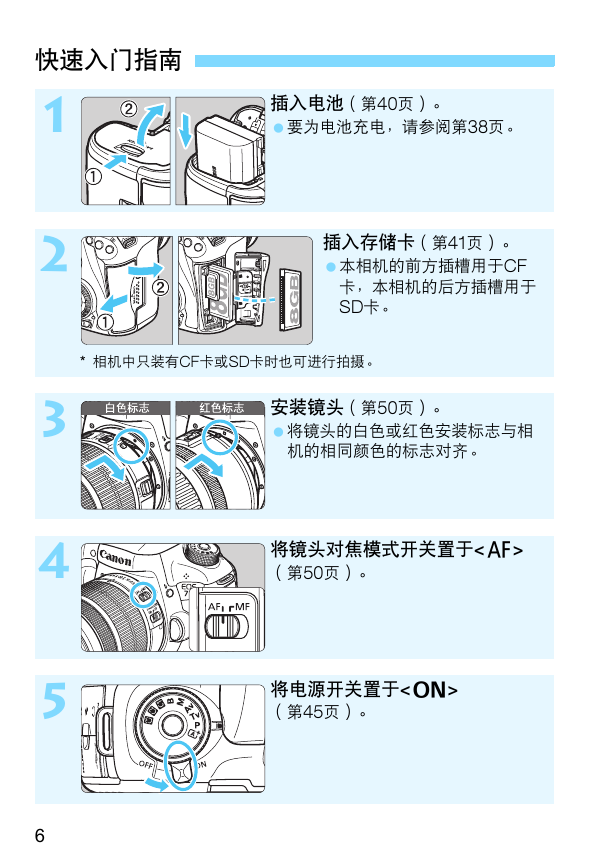 快速入门指南

1

②

①

插入电池（第40页）。

● 要为电池充电，请参阅第38页。

2

②

①

8GB

插入存储卡（第41页）。

● 本相机的前方插槽用于CF卡，本相机的后方插槽用于SD卡。

* 相机中只装有CF卡或SD卡时也可进行拍摄。

3

白色标志

红色标志

安装镜头（第50页）。

● 将镜头的白色或红色安装标志与相机的相同颜色的标志对齐。

4

Canon

AF MF

将镜头对焦模式开关置于<AF>（第50页）。

5

OFF

ON

将电源开关置于<ON>（第45页）。

6