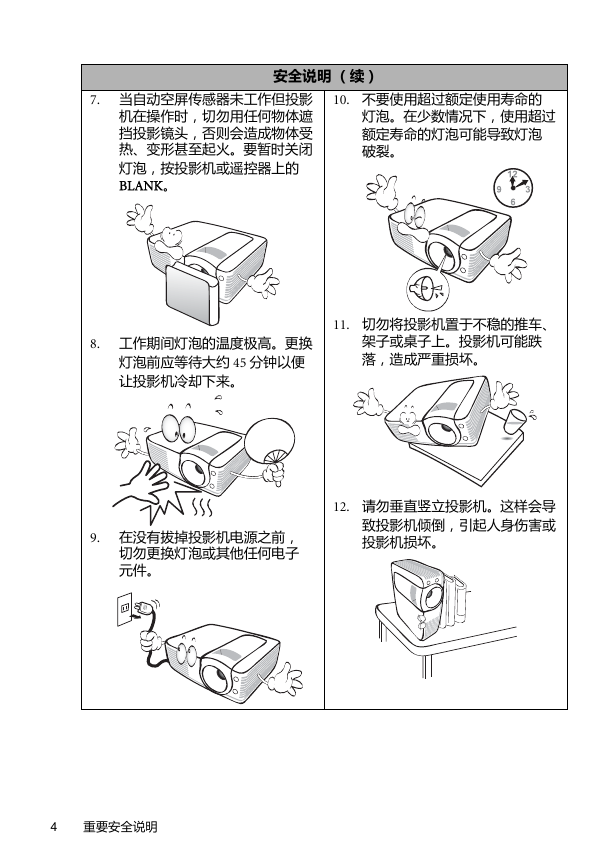 安全说明（续）

7. 当自动空屏传感器未工作但投影机在操作时，切勿用任何物体遮挡投影镜头，否则会造成物体受热、变形甚至起火。要暂时关闭灯泡，按投影机或遥控器上的 BLANK。

8. 工作期间灯泡的温度极高。更换灯泡前应等待大约 45 分钟以便让投影机冷却下来。

9. 在没有拔掉投影机电源之前，切勿更换灯泡或其他任何电子元件。

10. 不要使用超过额定使用寿命的灯泡。在少数情况下，使用超过额定寿命的灯泡可能导致灯泡破裂。

12
9 3
6

11. 切勿将投影机置于不稳的推车、架子或桌子上。投影机可能跌落，造成严重损坏。

12. 请勿垂直竖立投影机。这样会导致投影机倾倒，引起人身伤害或投影机损坏。

4 重要安全说明