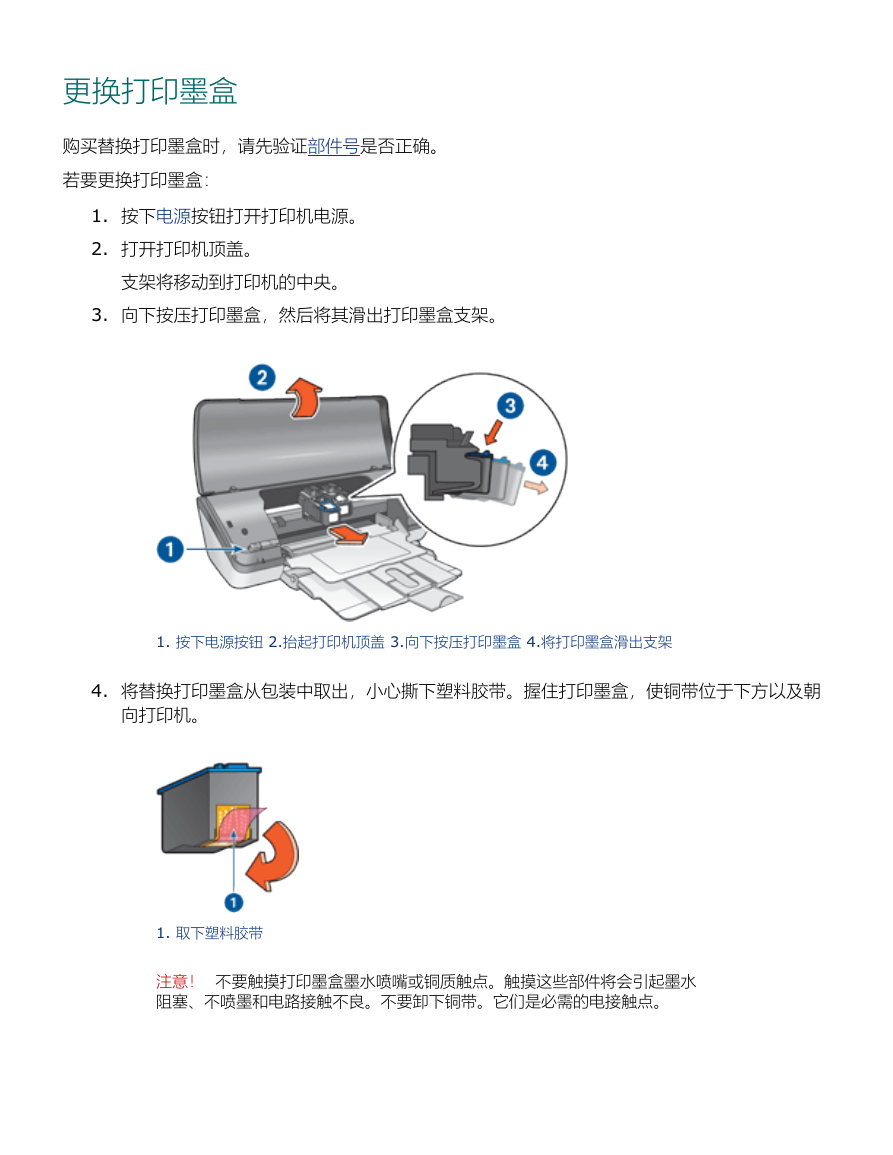 更换打印墨盒

购买替换打印墨盒时，请先验证部件号是否正确。

若要更换打印墨盒：

1. 按下电源按钮打开打印机电源。

2. 打开打印机顶盖。

支架将移动到打印机的中央。

3. 向下按压打印墨盒，然后将其滑出打印墨盒支架。

2

3

4

1

1. 按下电源按钮 2.抬起打印机顶盖 3.向下按压打印墨盒 4.将打印墨盒滑出支架

4. 将替换打印墨盒从包装中取出，小心撕下塑料胶带。握住打印墨盒，使铜带位于下方以及朝向打印机。

1

1. 取下塑料胶带

注意！ 不要触摸打印墨盒墨水喷嘴或铜质触点。触摸这些部件将会引起墨水阻塞、不喷墨和电路接触不良。不要卸下铜带。它们是必需的电接触点。