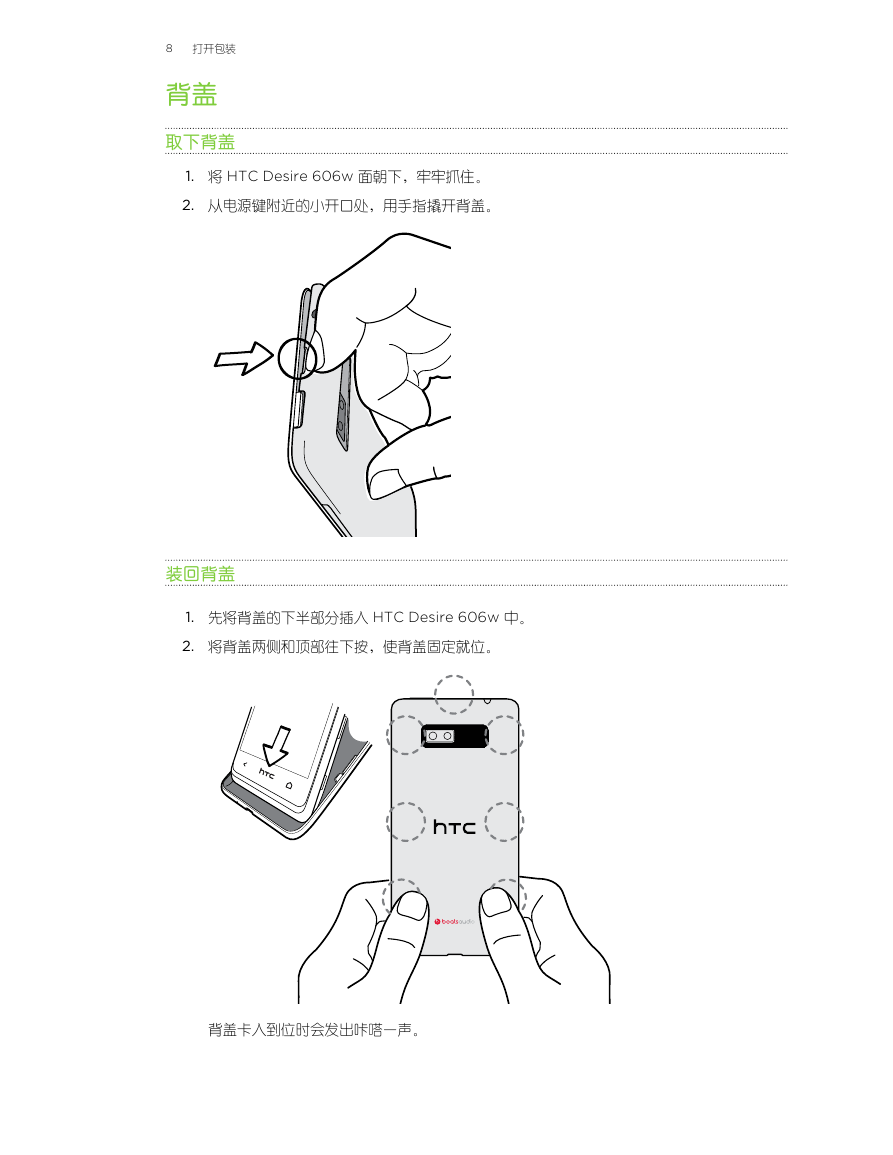 8 打开包装

背盖

取下背盖

1. 将 HTC Desire 606w 面朝下，牢牢抓住。
2. 从电源键附近的小开口处，用手指撬开背盖。

装回背盖

1. 先将背盖的下半部分插入 HTC Desire 606w 中。
2. 将背盖两侧和顶部往下按，使背盖固定就位。

htc

htc

beatsaudio

背盖卡入到位时会发出咔嗒一声。