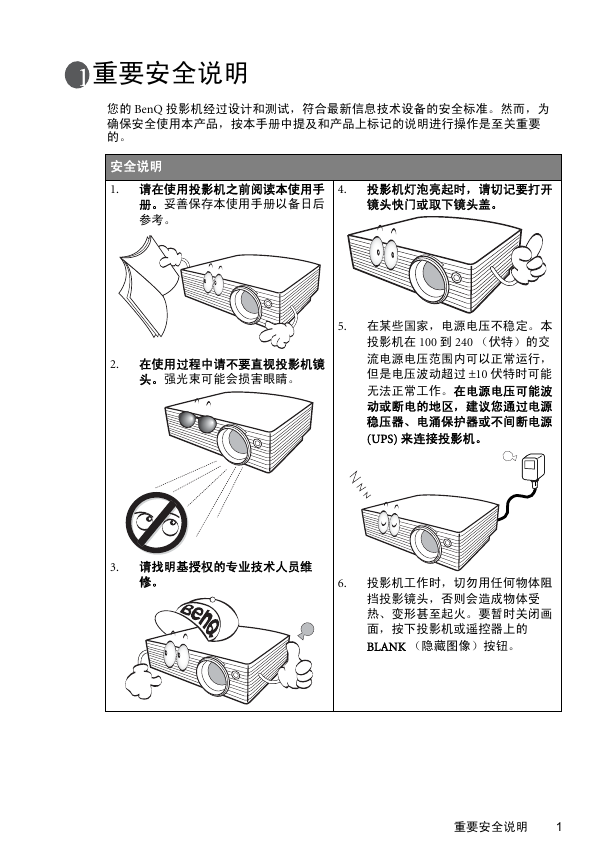 1 重要安全说明

您的 BenQ 投影机经过设计和测试，符合最新信息技术设备的安全标准。然而，为确保安全使用本产品，按本手册中提及和产品上标记的说明进行操作是至关重要的。

安全说明

1. 请在使用投影机之前阅读本使用手册。妥善保存本使用手册以备日后参考。

2. 在使用过程中请不要直视投影机镜头。强光束可能会损害眼睛。

3. 请找明基授权的专业技术人员维修。

BenQ

4. 投影机灯泡亮起时，请切记要打开镜头快门或取下镜头盖。

5. 在某些国家，电源电压不稳定。本投影机在 100 到 240 （伏特）的交流电源电压范围内可以正常运行，但是电压波动超过 ±10 伏特时可能无法正常工作。在电源电压可能波动或断电的地区，建议您通过电源稳压器、电涌保护器或不间断电源 (UPS) 来连接投影机。

6. 投影机工作时，切勿用任何物体阻挡投影镜头，否则会造成物体受热、变形甚至起火。要暂时关闭画面，按下投影机或遥控器上的 BLANK （隐藏图像）按钮。

重要安全说明 1