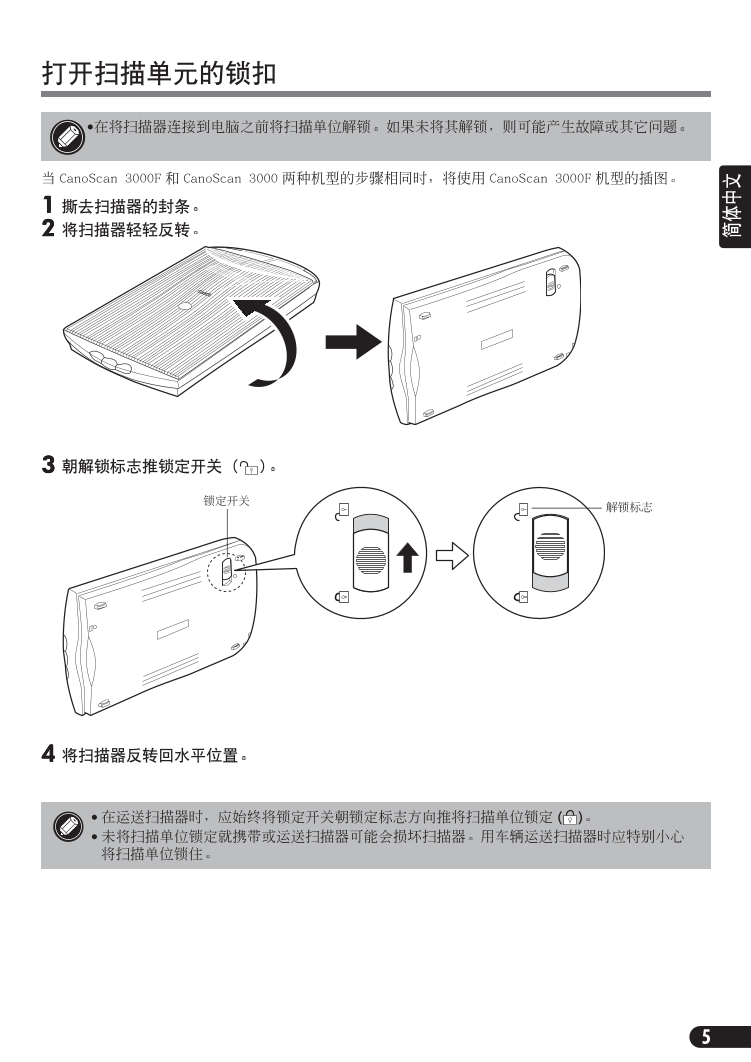 打开扫描单元的锁扣

•在将扫描器连接到电脑之前将扫描单位解锁。如果未将其解锁，则可能产生故障或其它问题。

当 CanoScan 3000F 和 CanoScan 3000 两种机型的步骤相同时，将使用 CanoScan 3000F 机型的插图。

简体中文

1 撕去扫描器的封条。
2 将扫描器轻轻反转。

3 朝解锁标志推锁定开关（ ）。

锁定开关

解锁标志

4 将扫描器反转回水平位置。

• 在运送扫描器时，应始终将锁定开关朝锁定标志方向推将扫描单位锁定 ( )。
• 未将扫描单位锁定就携带或运送扫描器可能会损坏扫描器。用车辆运送扫描器时应特别小心将扫描单位锁住。

5