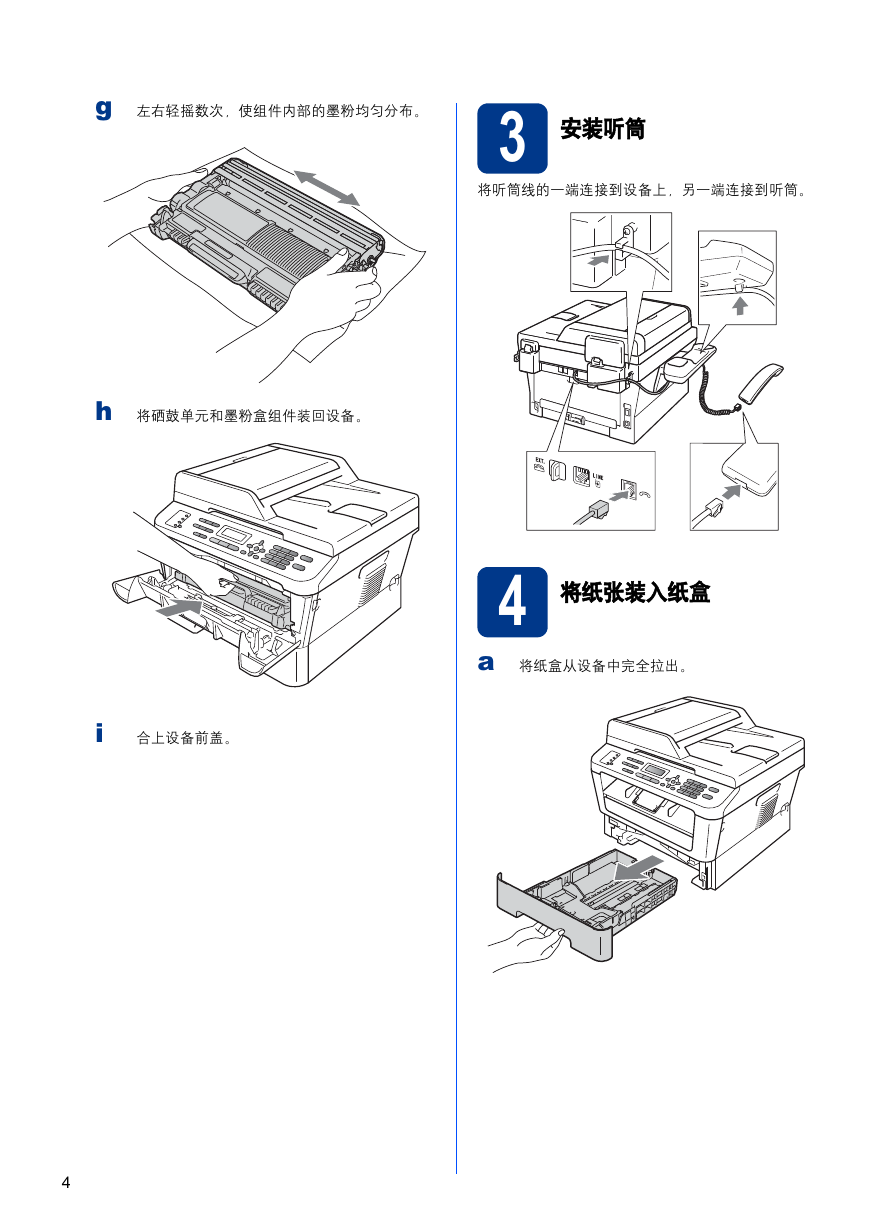 g 左右轻摇数次，使组件内部的墨粉均匀分布。

h 将硒鼓单元和墨粉盒组件装回设备。

i 合上设备前盖。

3 安装听筒

将听筒线的一端连接到设备上，另一端连接到听筒。

EXT.

LINE

4 将纸张装入纸盒

a 将纸盒从设备中完全拉出。

4