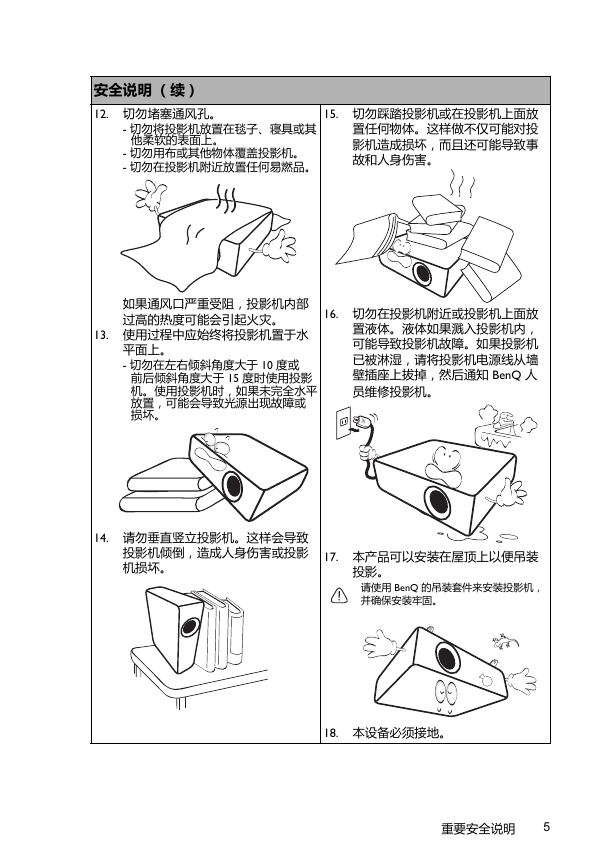 安全说明 （续）

12. 切勿堵塞通风孔。
- 切勿将投影机放置在毯子、寝具或其他柔软的表面上。
- 切勿用布或其他物体覆盖投影机。
- 切勿在投影机附近放置任何易燃品。

如果通风口严重受阻，投影机内部过高的热度可能会引起火灾。

13. 使用过程中应始终将投影机置于水平面上。
- 切勿在左右倾斜角度大于 10 度或前后倾斜角度大于 15 度时使用投影机。使用投影机时，如果未完全水平放置，可能会导致光源出现故障或损坏。

14. 请勿垂直竖立投影机。这样会导致投影机倾倒，造成人身伤害或投影机损坏。

15. 切勿踩踏投影机或在投影机上面放置任何物体。这样做不仅可能对投影机造成损坏，而且还可能导致事故和人身伤害。

16. 切勿在投影机附近或投影机上面放置液体。液体如果溅入投影机内，可能导致投影机故障。如果投影机已被淋湿，请将投影机电源线从墙壁插座上拔掉，然后通知 BenQ 人员维修投影机。

17. 本产品可以安装在屋顶上以便吊装投影。
请使用 BenQ 的吊装套件来安装投影机，并确保安装牢固。

18. 本设备必须接地。

重要安全说明 5