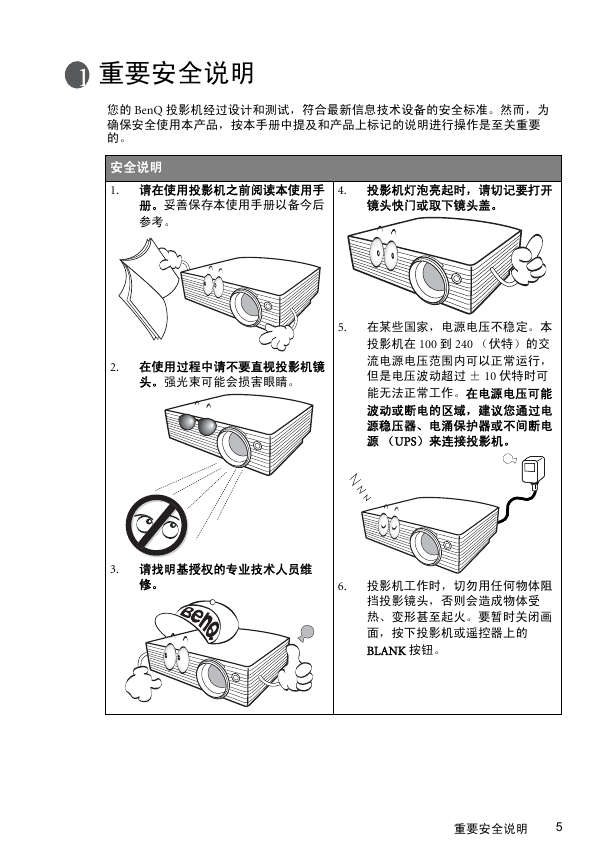 1 重要安全说明

您的 BenQ 投影机经过设计和测试，符合最新信息技术设备的安全标准。然而，为确保安全使用本产品，按本手册中提及和产品上标记的说明进行操作是至关重要的。

安全说明

1. 请在使用投影机之前阅读本使用手册。妥善保存本使用手册以备今后参考。

2. 在使用过程中请不要直视投影机镜头。强光束可能会损害眼睛。

3. 请找明基授权的专业技术人员维修。

BenQ

4. 投影机灯泡亮起时，请切记要打开镜头快门或取下镜头盖。

5. 在某些国家，电源电压不稳定。本投影机在 100 到 240 （伏特）的交流电源电压范围内可以正常运行，但是电压波动超过 ± 10 伏特时可能无法正常工作。在电源电压可能波动或断电的区域，建议您通过电源稳压器、电涌保护器或不间断电源 （UPS）来连接投影机。

Z Z Z

6. 投影机工作时，切勿用任何物体阻挡投影镜头，否则会造成物体受热、变形甚至起火。要暂时关闭画面，按下投影机或遥控器上的 BLANK 按钮。

重要安全说明 5