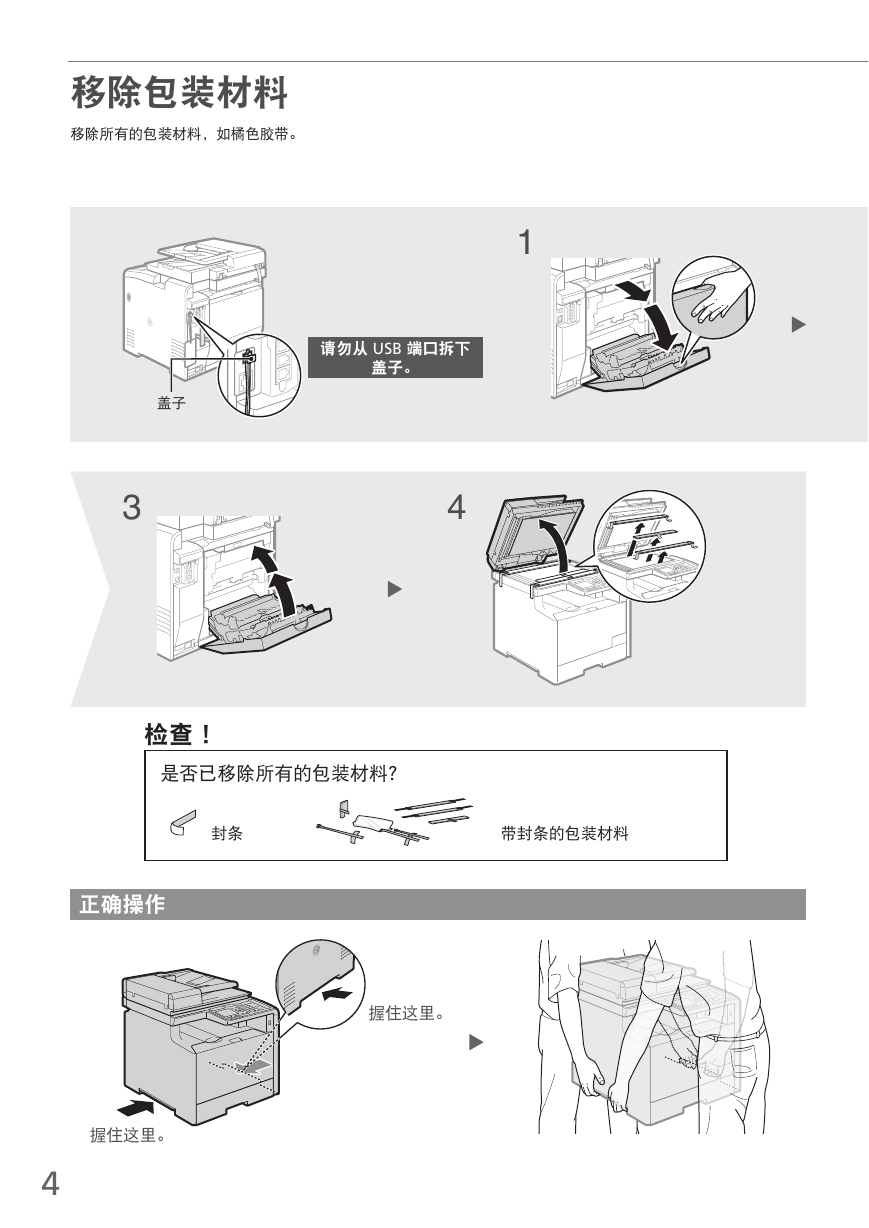 移除包装材料

移除所有的包装材料，如橘色胶带。

盖子

请勿从 USB 端口拆下盖子。

1

3

4

检查！

是否已移除所有的包装材料?

封条

带封条的包装材料

正确操作

握住这里。

握住这里。

4