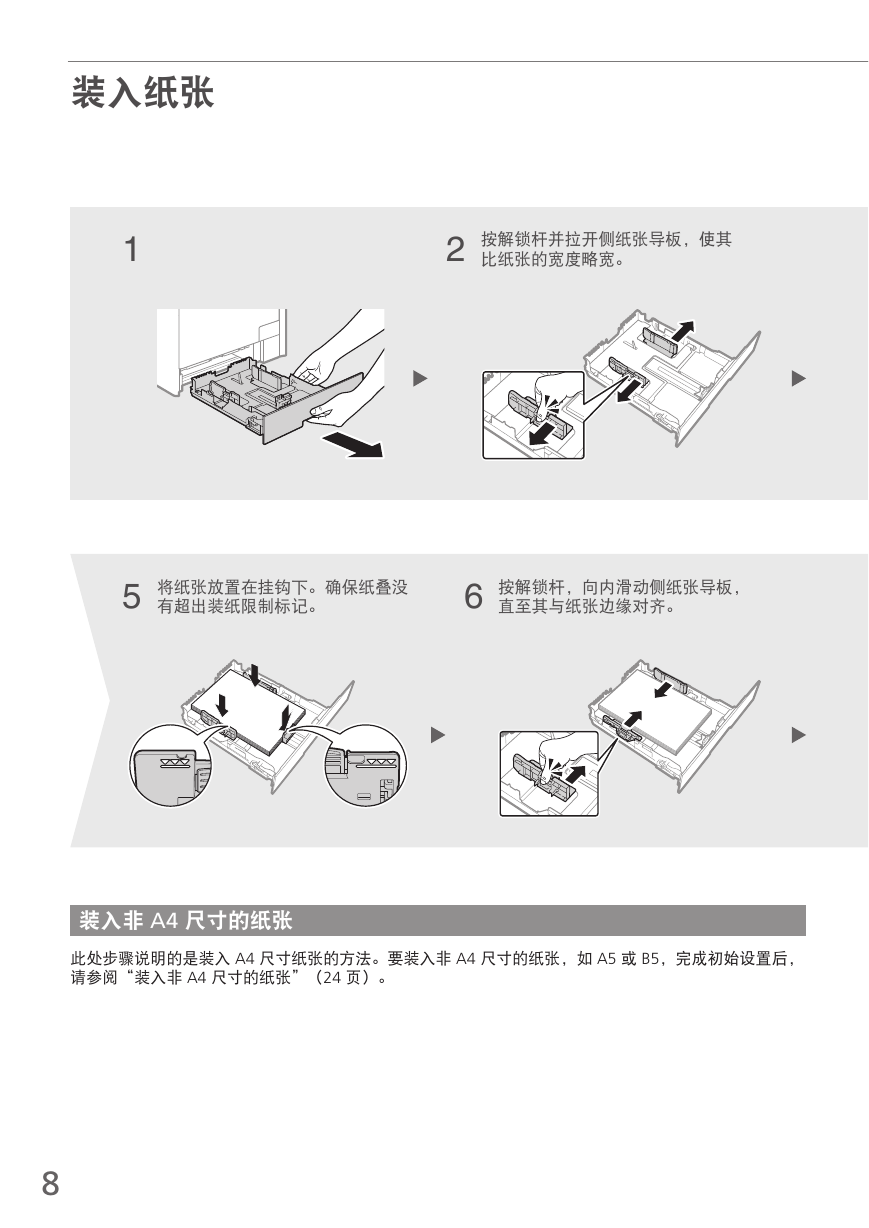 装入纸张

1

2 按解锁杆并拉开侧纸张导板，使其比纸张的宽度略宽。

5 将纸张放置在挂钩下。确保纸叠没有超出装纸限制标记。

6 按解锁杆，向内滑动侧纸张导板，直至其与纸张边缘对齐。

装入非 A4 尺寸的纸张

此处步骤说明的是装入 A4 尺寸纸张的方法。要装入非 A4 尺寸的纸张，如 A5 或 B5，完成初始设置后，请参阅“装入非 A4 尺寸的纸张”（24 页）。

8