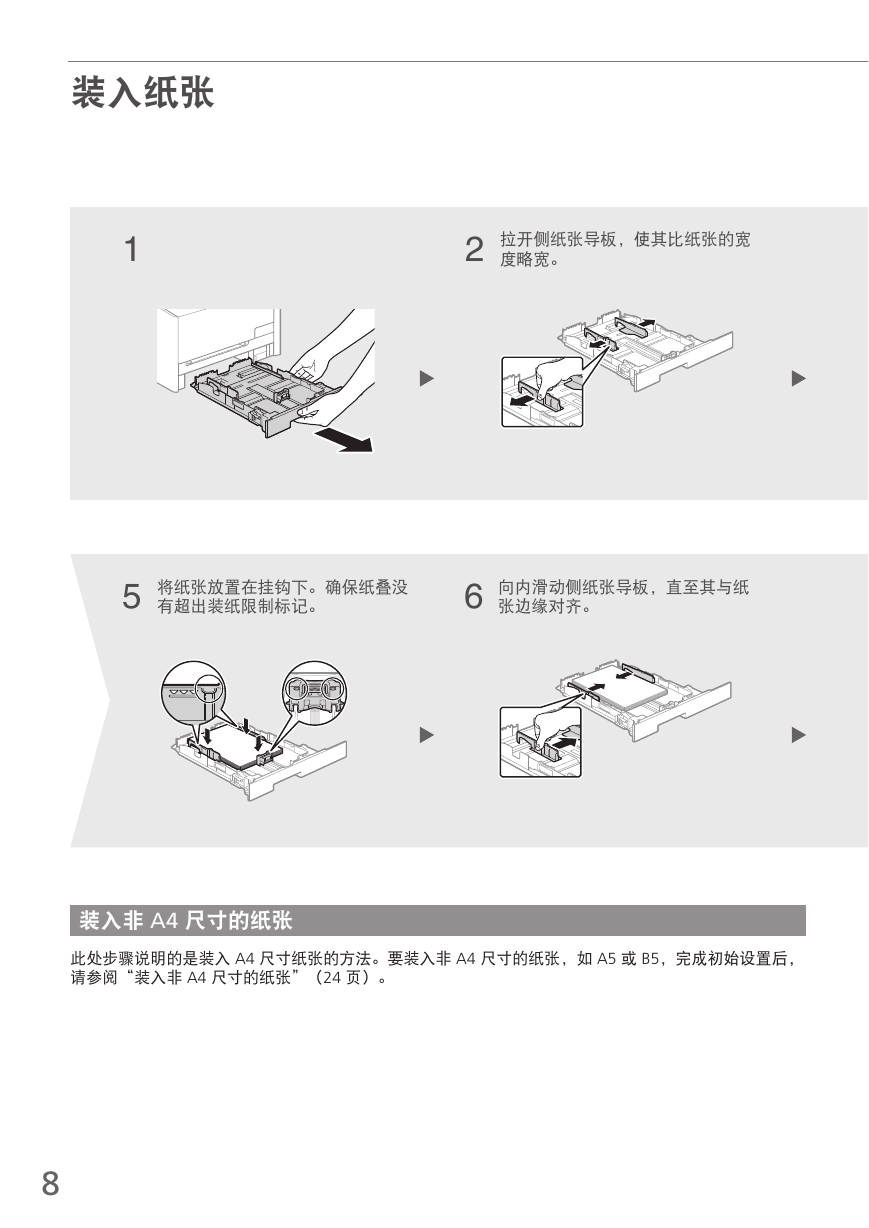 装入纸张

1

2 拉开侧纸张导板，使其比纸张的宽度略宽。

5 将纸张放置在挂钩下。确保纸叠没有超出装纸限制标记。

6 向内滑动侧纸张导板，直至其与纸张边缘对齐。

装入非 A4 尺寸的纸张

此处步骤说明的是装入 A4 尺寸纸张的方法。要装入非 A4 尺寸的纸张，如 A5 或 B5，完成初始设置后，请参阅“装入非 A4 尺寸的纸张”（24 页）。

8