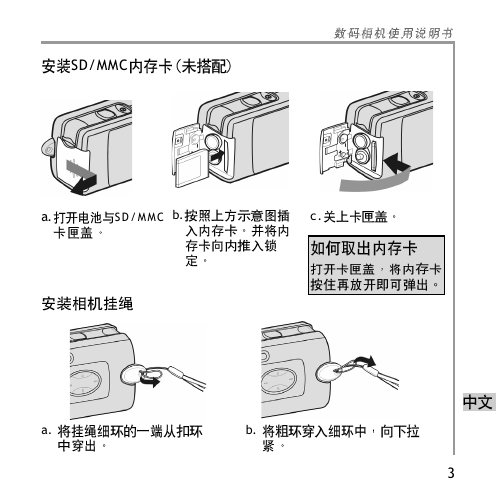 数码相机使用说明书

安装SD/MMC内存卡(未搭配)

a. 打开电池与SD/MMC卡匣盖。

b. 按照上方示意图插入内存卡。并将内存卡向内推入锁定。

c. 关上卡匣盖。

如何取出内存卡

打开卡匣盖，将内存卡按住再放开即可弹出。

安装相机挂绳

a. 将挂绳细环的一端从扣环中穿出。

b. 将粗环穿入细环中，向下拉紧。

中文

3