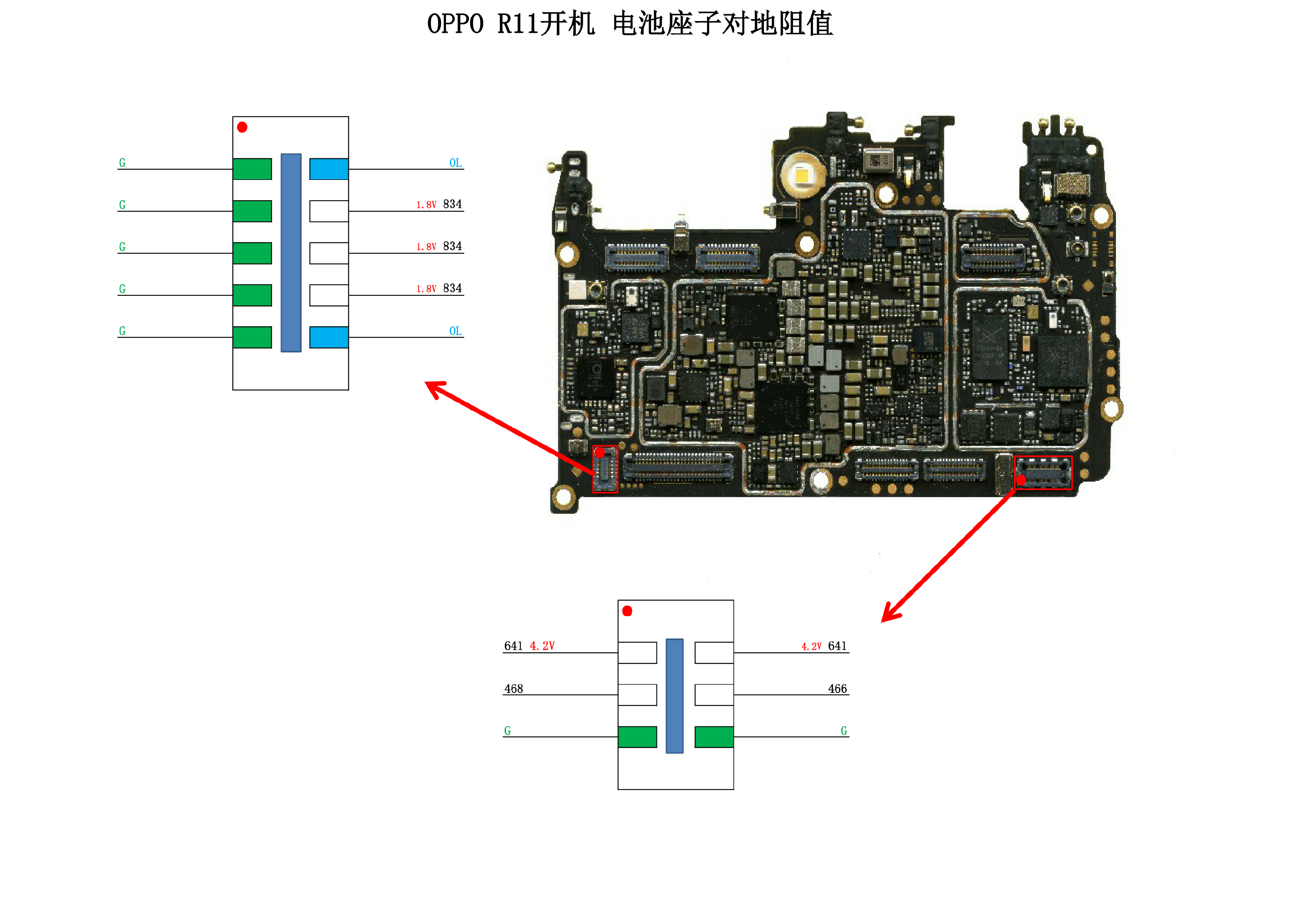 OPPO R11开机 电池座子对地阻值

G
G
G
G
G

OL
1.8V 834
1.8V 834
1.8V 834
OL

641 4.2V
468
G

4.2V 641
466
G