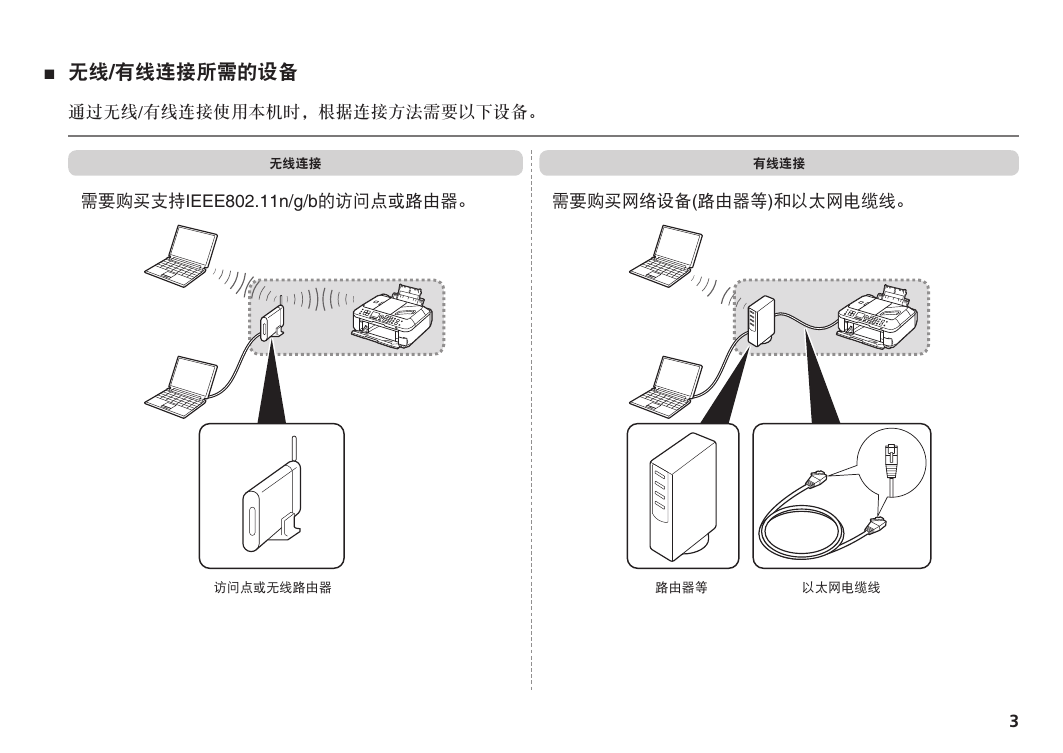 ■ 无线/有线连接所需的设备

通过无线/有线连接使用本机时，根据连接方法需要以下设备。

无线连接

需要购买支持IEEE802.11n/g/b的访问点或路由器。

访问点或无线路由器

有线连接

需要购买网络设备(路由器等)和以太网电缆线。

路由器等

以太网电缆线

3