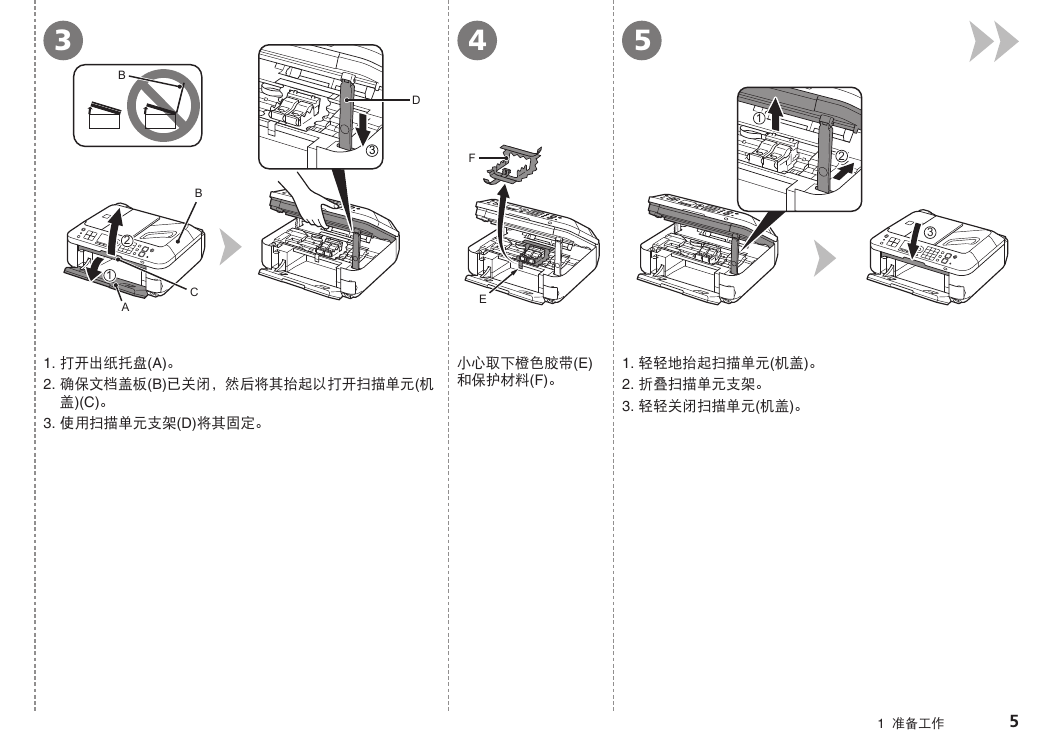 3

B

D

③

B

②

①

C

A

1. 打开出纸托盘(A)。
2. 确保文档盖板(B)已关闭，然后将其抬起以打开扫描单元(机盖)(C)。
3. 使用扫描单元支架(D)将其固定。

4

F

E

小心取下橙色胶带(E)和保护材料(F)。

5

①

②

③

1. 轻轻地抬起扫描单元(机盖)。
2. 折叠扫描单元支架。
3. 轻轻关闭扫描单元(机盖)。

1 准备工作 5