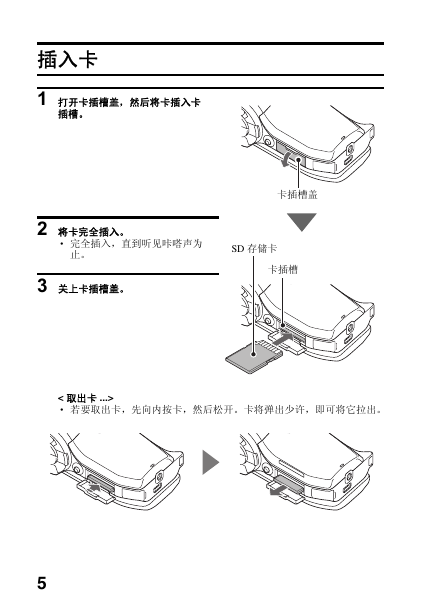 插入卡

1 打开卡插槽盖，然后将卡插入卡插槽。

卡插槽盖

2 将卡完全插入。
• 完全插入，直到听见咔嗒声为止。

SD 存储卡

卡插槽

3 关上卡插槽盖。

< 取出卡 ...>
• 若要取出卡，先向内按卡，然后松开。卡将弹出少许，即可将它拉出。

5